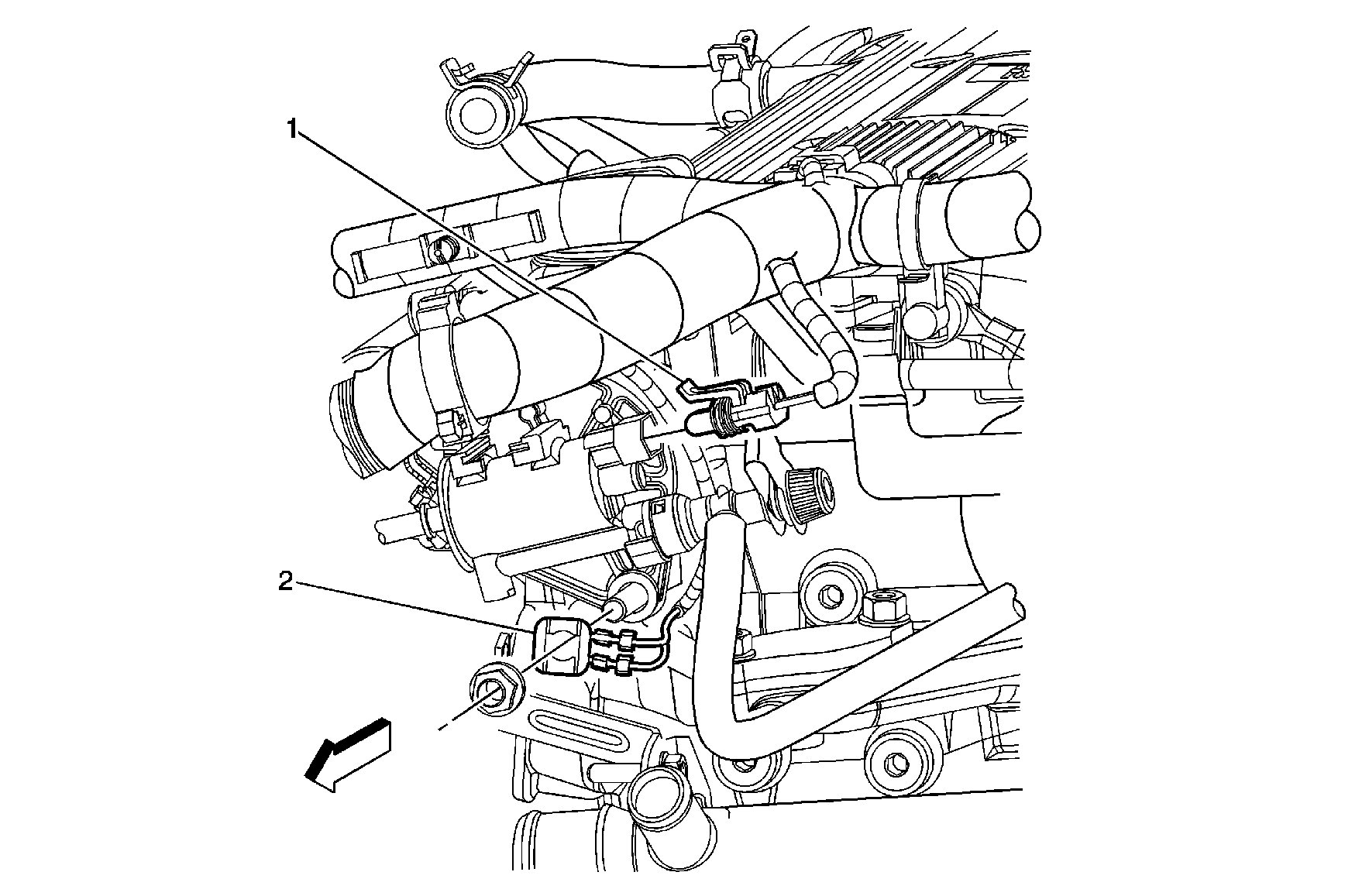 1
2