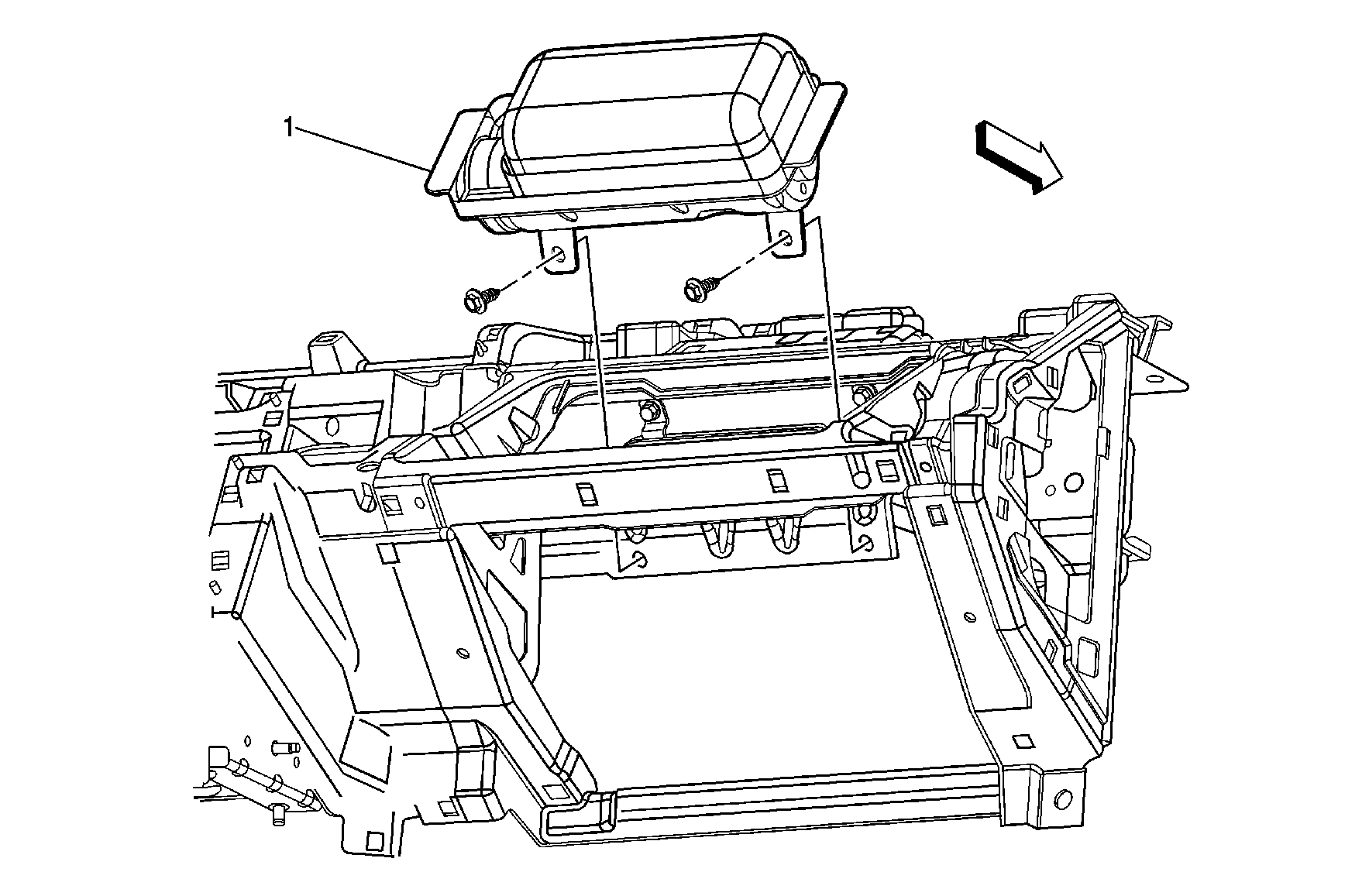 1