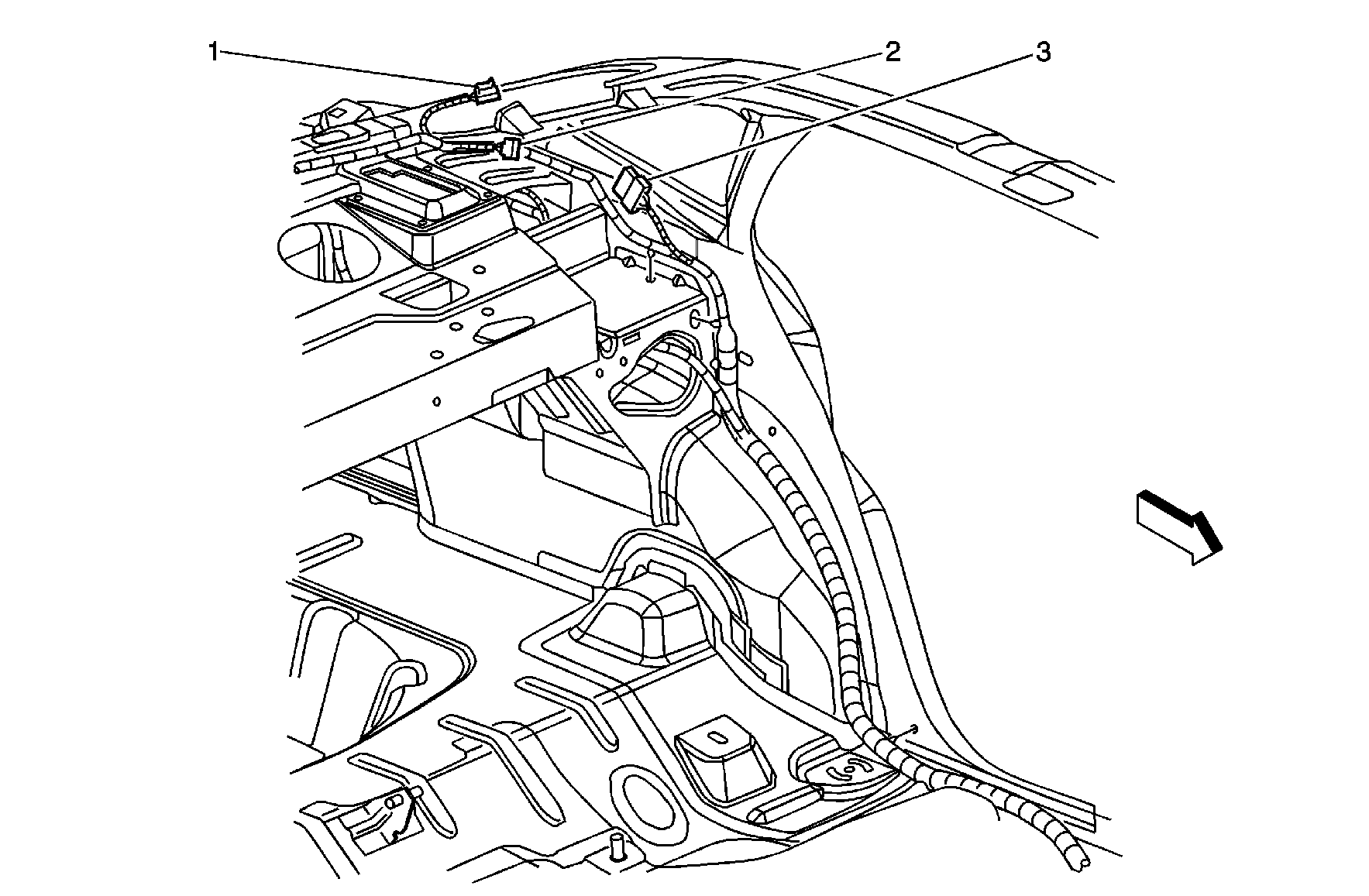 1
2
3