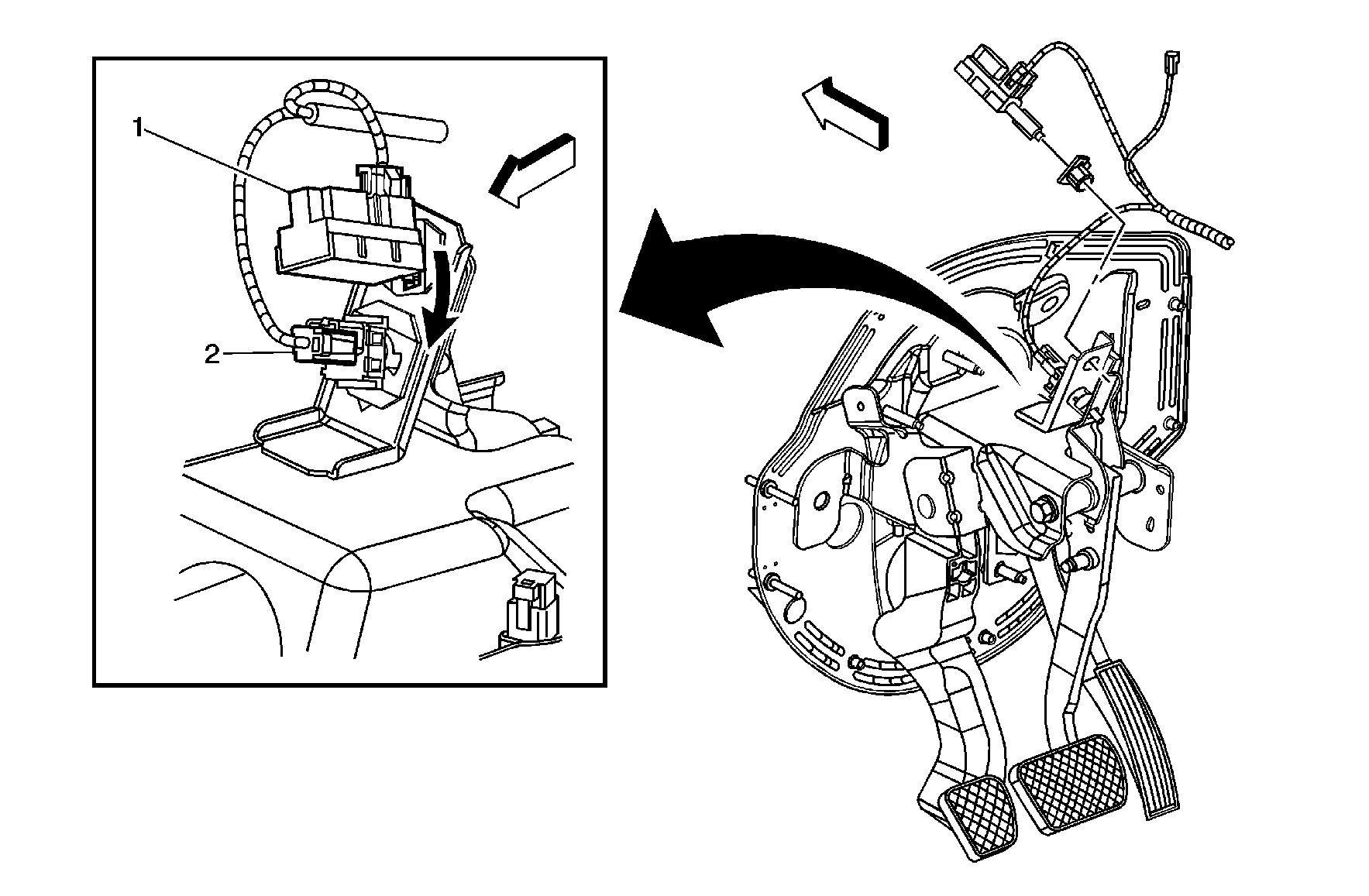 1
2