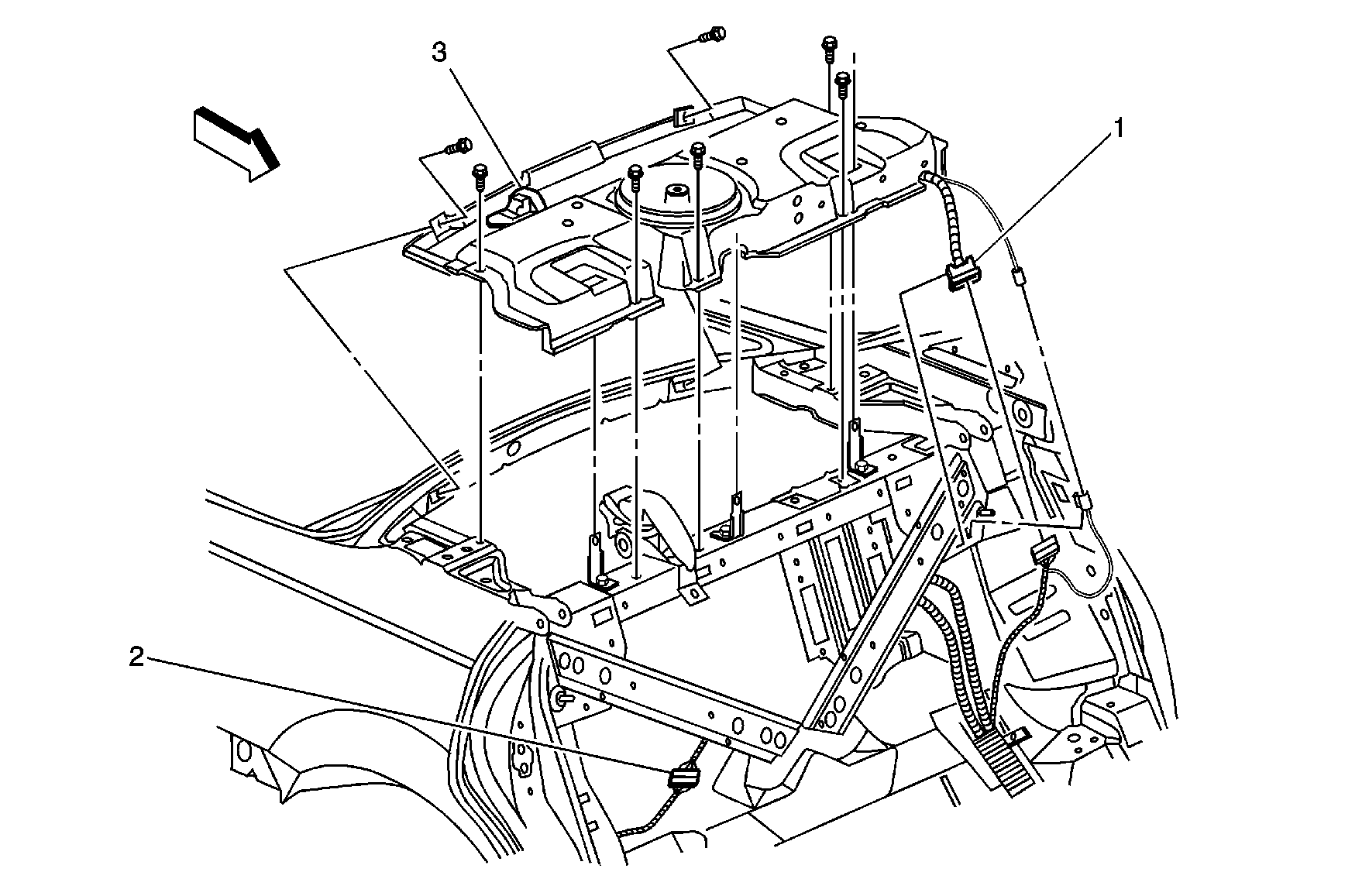 3
1
2