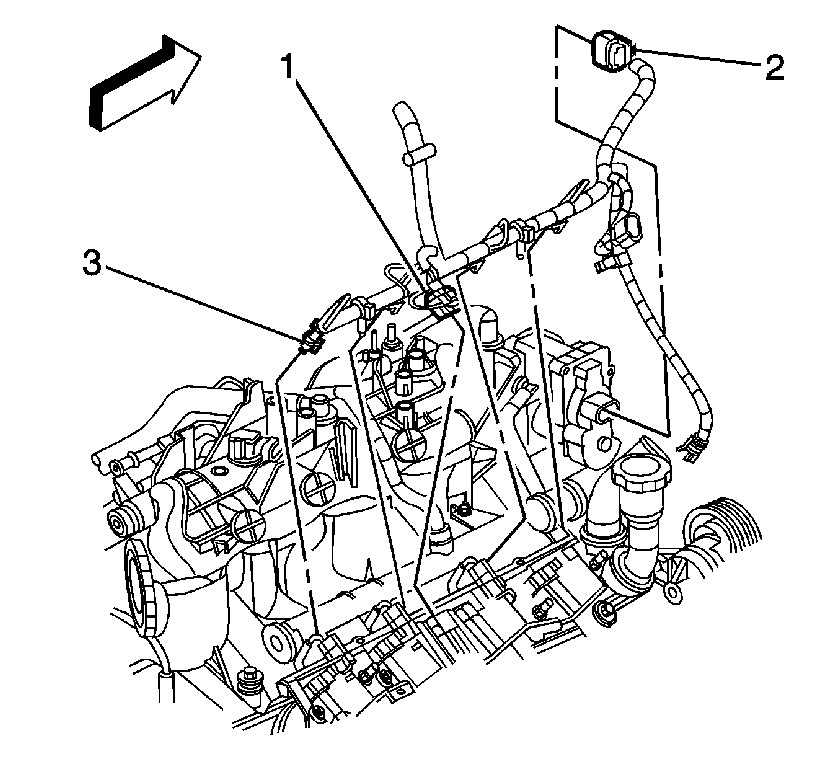 1
2
3