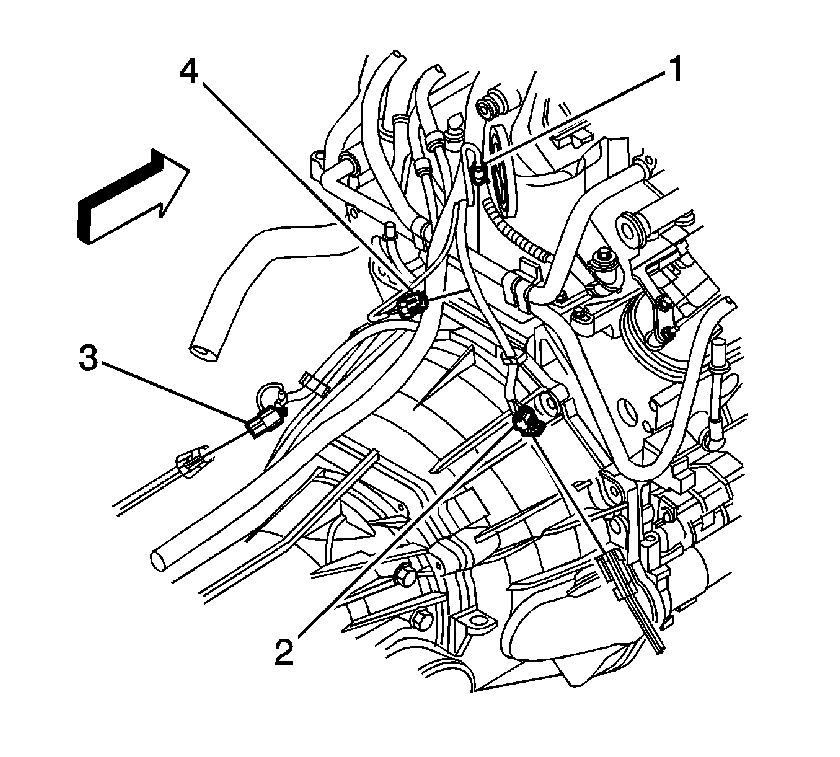 4
1
3
2