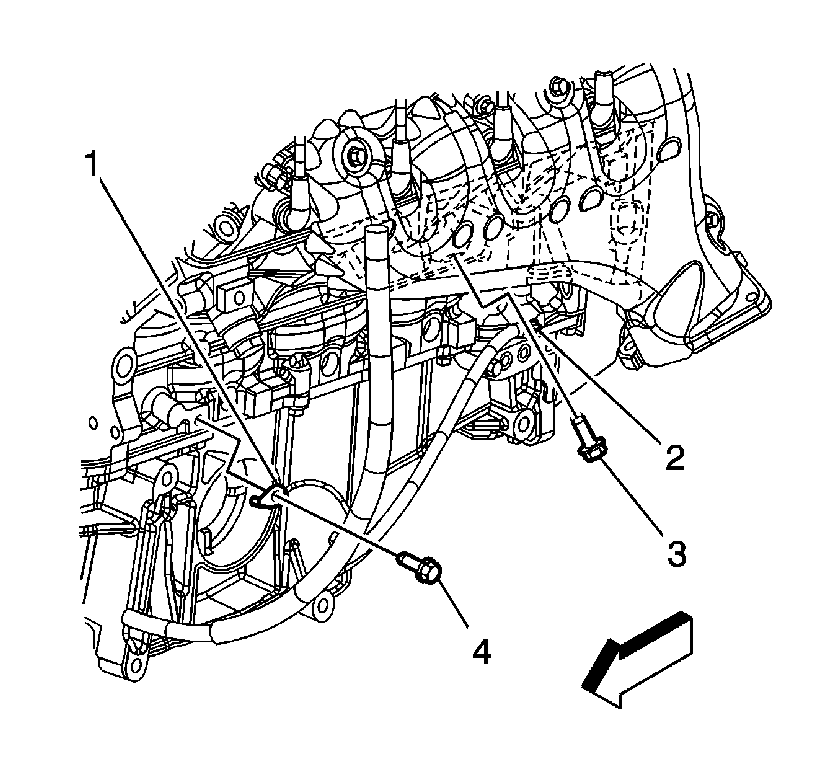 1
2
3
4