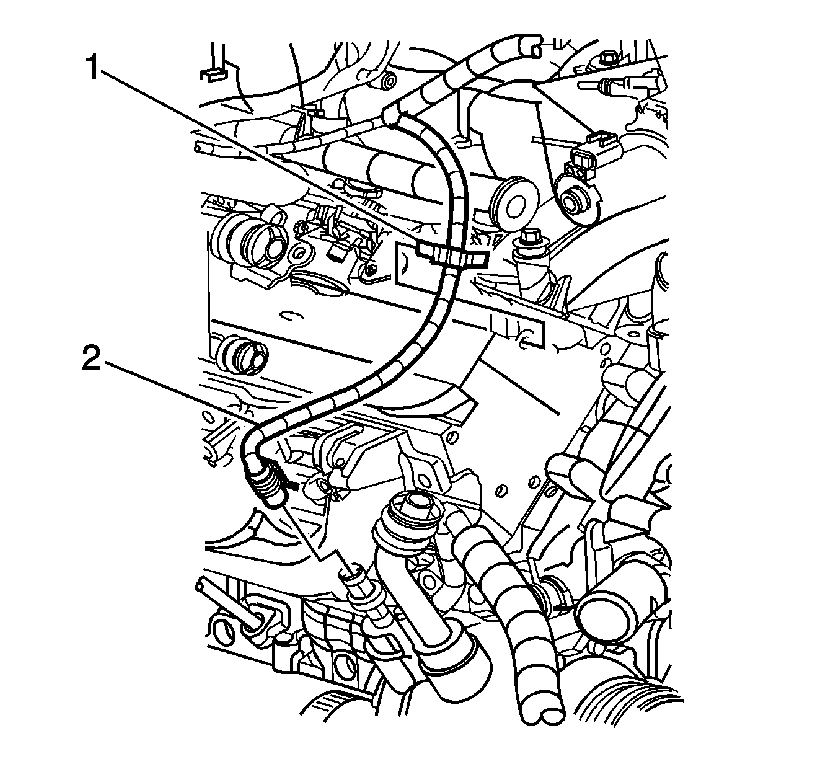 1
2