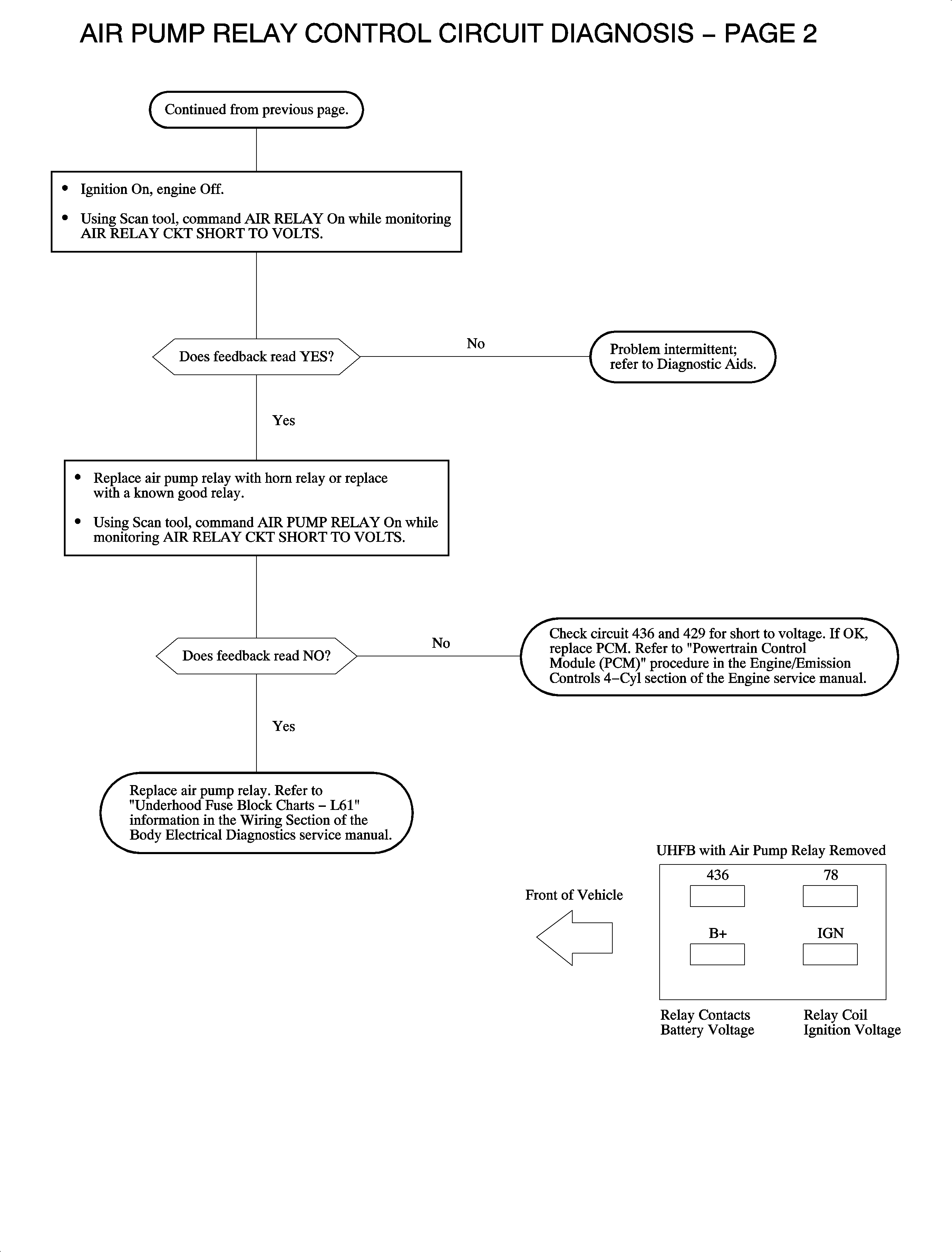 AIR PUMP RELAY CONTROL CIRCUIT DIAGNOSIS – PAGE 2

Continued from previous page.

• Ignition On, engine Off.

• Using Scan tool, command AIR RELAY On while monitoring AIR RELAY CKT SHORT TO VOLTS.

Does feedback read YES?

No

Problem intermittent; refer to Diagnostic Aids.

Yes

• Replace air pump relay with horn relay or replace with a known good relay.

• Using Scan tool, command AIR PUMP RELAY On while monitoring AIR RELAY CKT SHORT TO VOLTS.

Does feedback read NO?

No

Check circuit 436 and 429 for short to voltage. If OK, replace PCM. Refer to "Powertrain Control Module (PCM)" procedure in the Engine/Emission Controls 4–Cyl section of the Engine service manual.

Yes

Replace air pump relay. Refer to "Underhood Fuse Block Charts – L61" information in the Wiring Section of the Body Electrical Diagnostics service manual.

UHFB with Air Pump Relay Removed

Front of Vehicle

436

78

B+

IGN

Relay Contacts Battery Voltage

Relay Coil Ignition Voltage