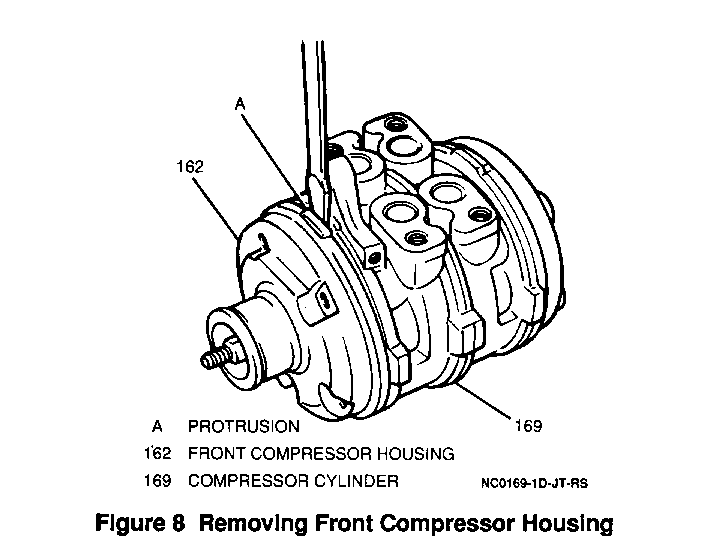 A

162

169

A PROTRUSION

162 FRONT COMPRESSOR HOUSING

169 COMPRESSOR CYLINDER

NC0169-1D-JT-RS

Figure 8 Removing Front Compressor Housing