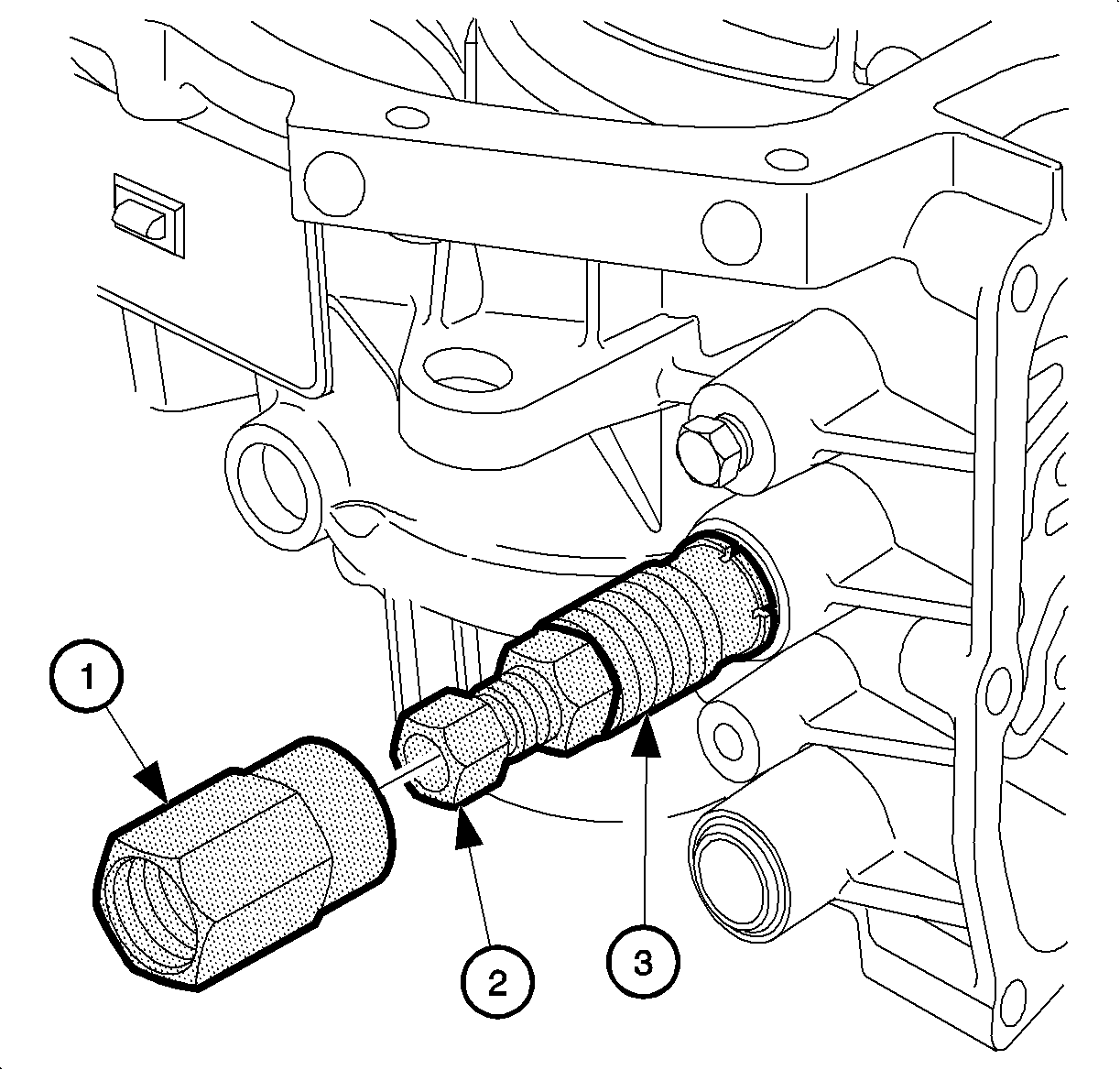 1
2
3