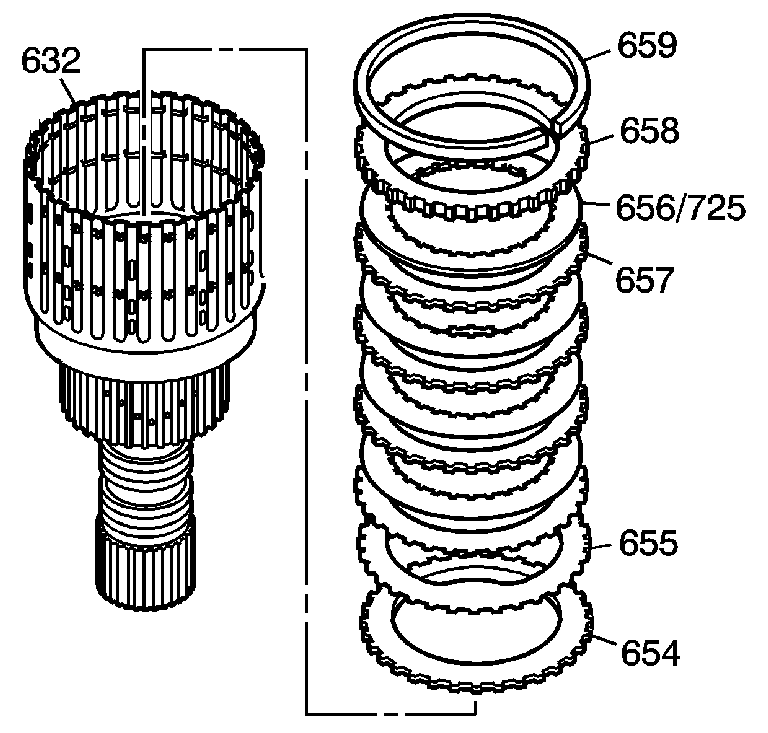 632
659
658
656/725
657
655
654