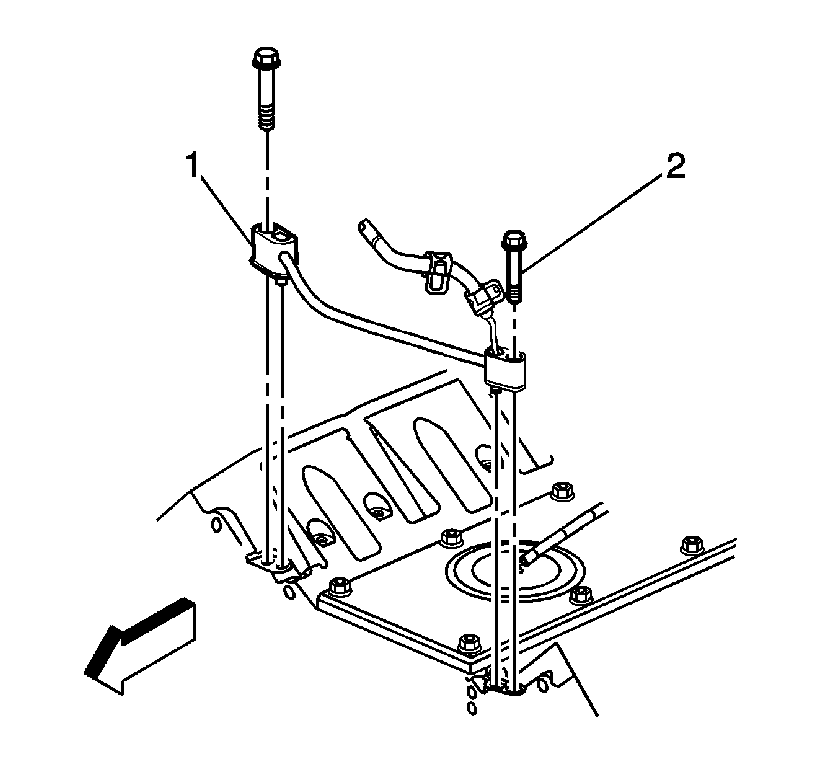 1
2