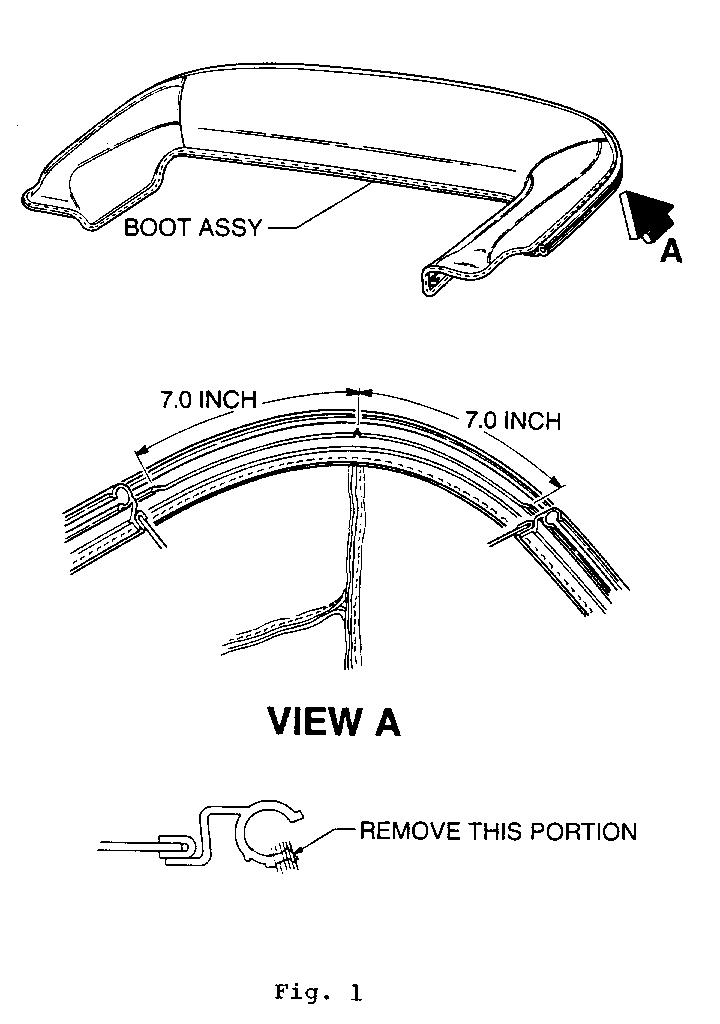 BOOT ASSY

A

7.0 INCH

7.0 INCH

VIEW A

REMOVE THIS PORTION

Fig. 1