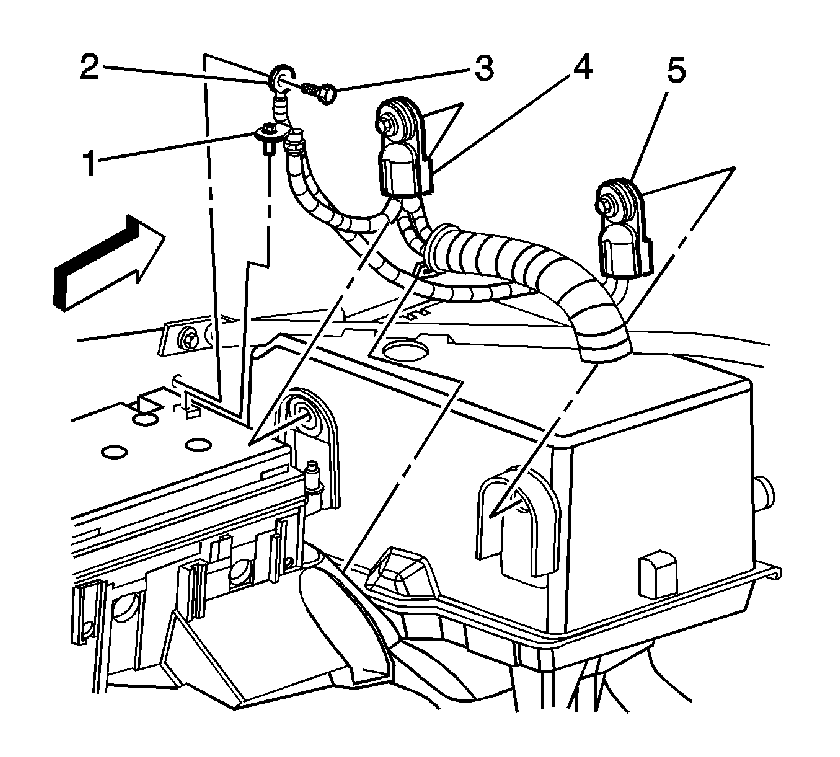 2
3
4
5
1