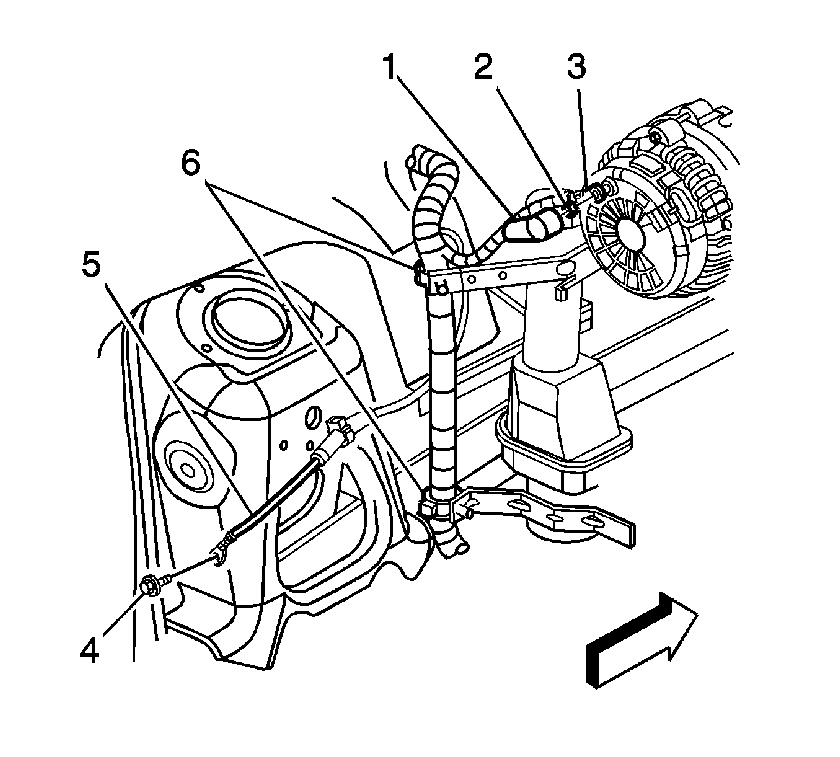 1
2
3
6
5
4