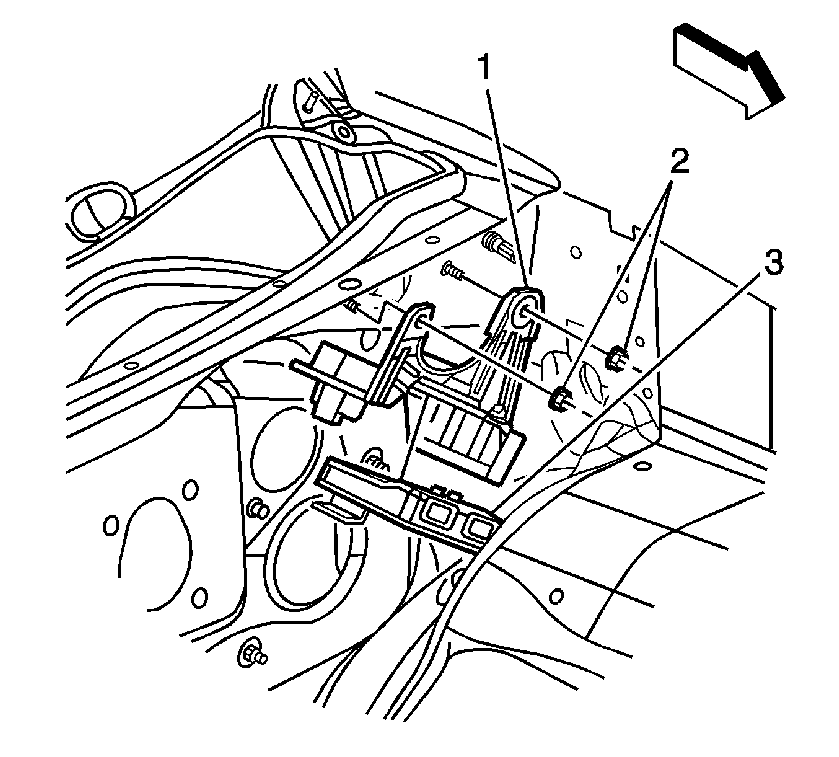 1
2
3