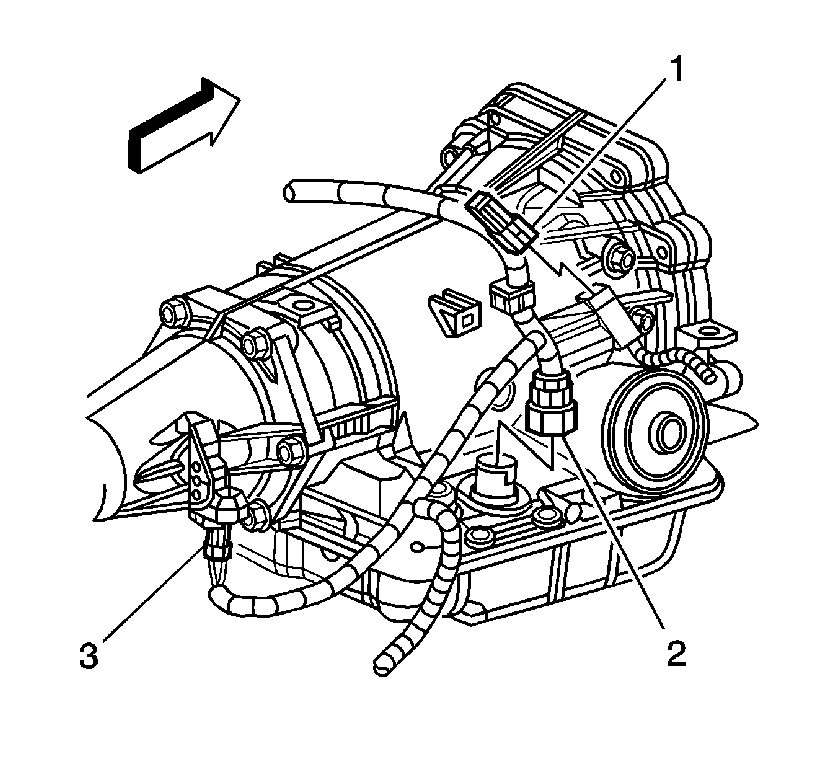 1

2

3