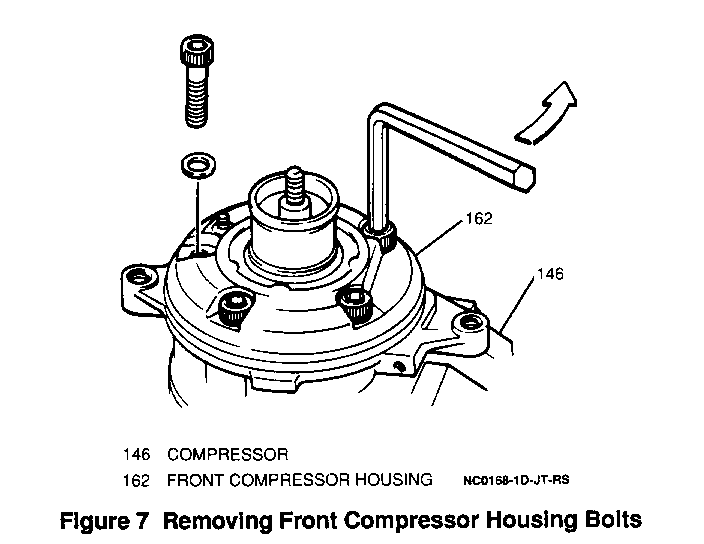 162

146

146 COMPRESSOR
162 FRONT COMPRESSOR HOUSING NC0168-1D-JT-RS

Figure 7 Removing Front Compressor Housing Bolts