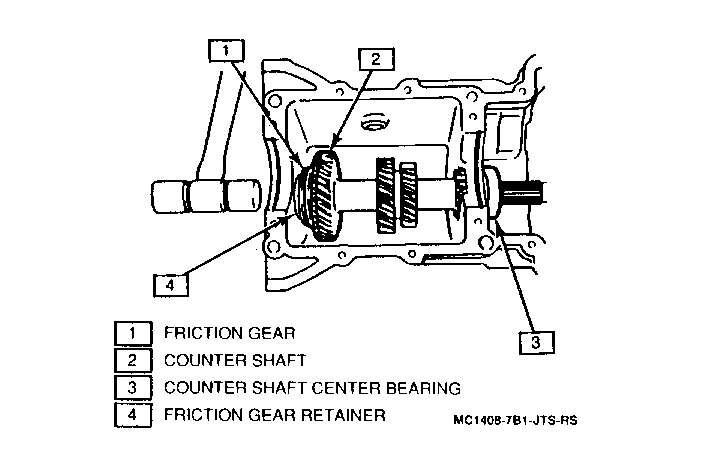 1
2
4
3

1 FRICTION GEAR
2 COUNTER SHAFT
3 COUNTER SHAFT CENTER BEARING
4 FRICTION GEAR RETAINER

MC1408-7B1-JTS-RS