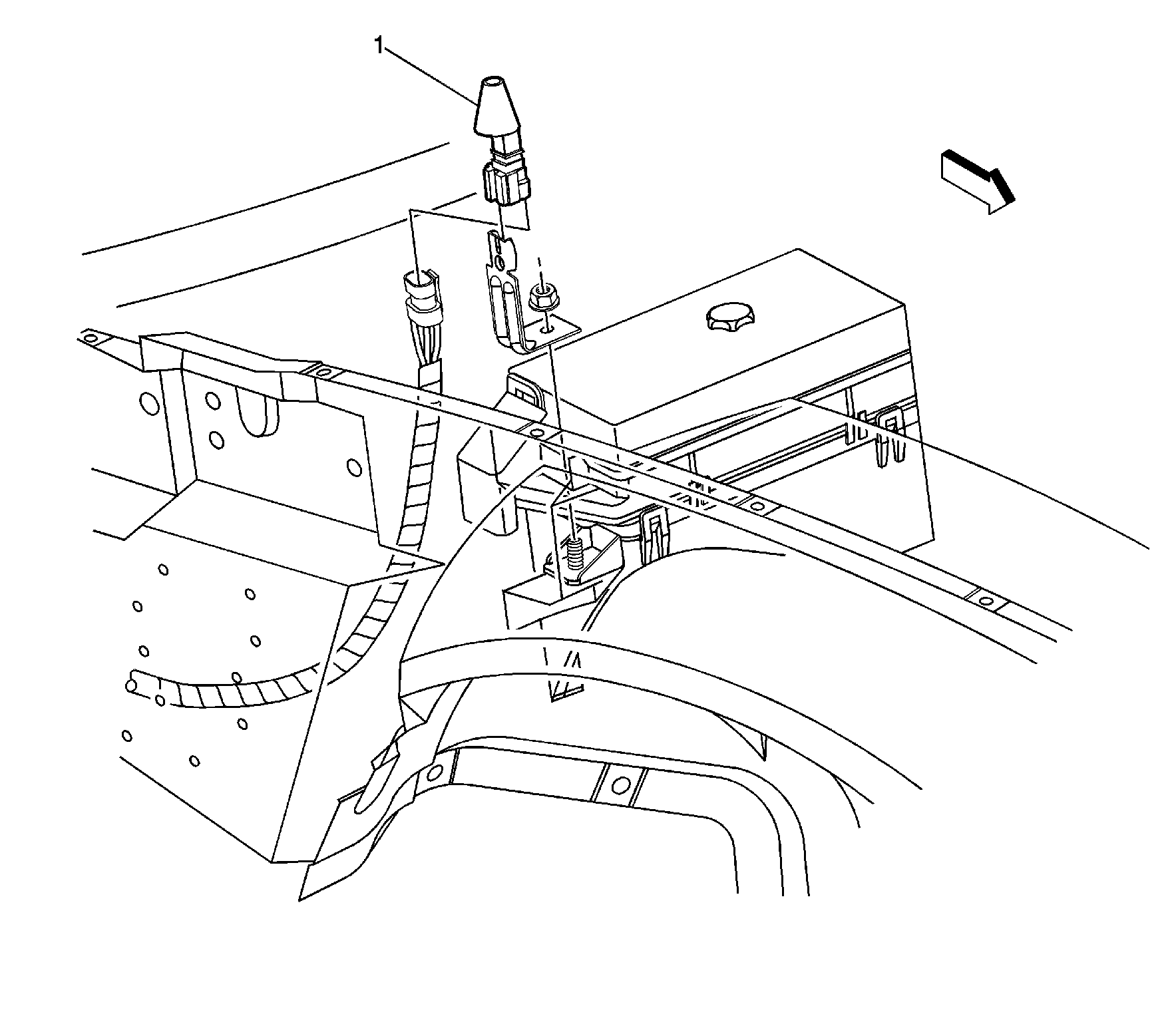 1