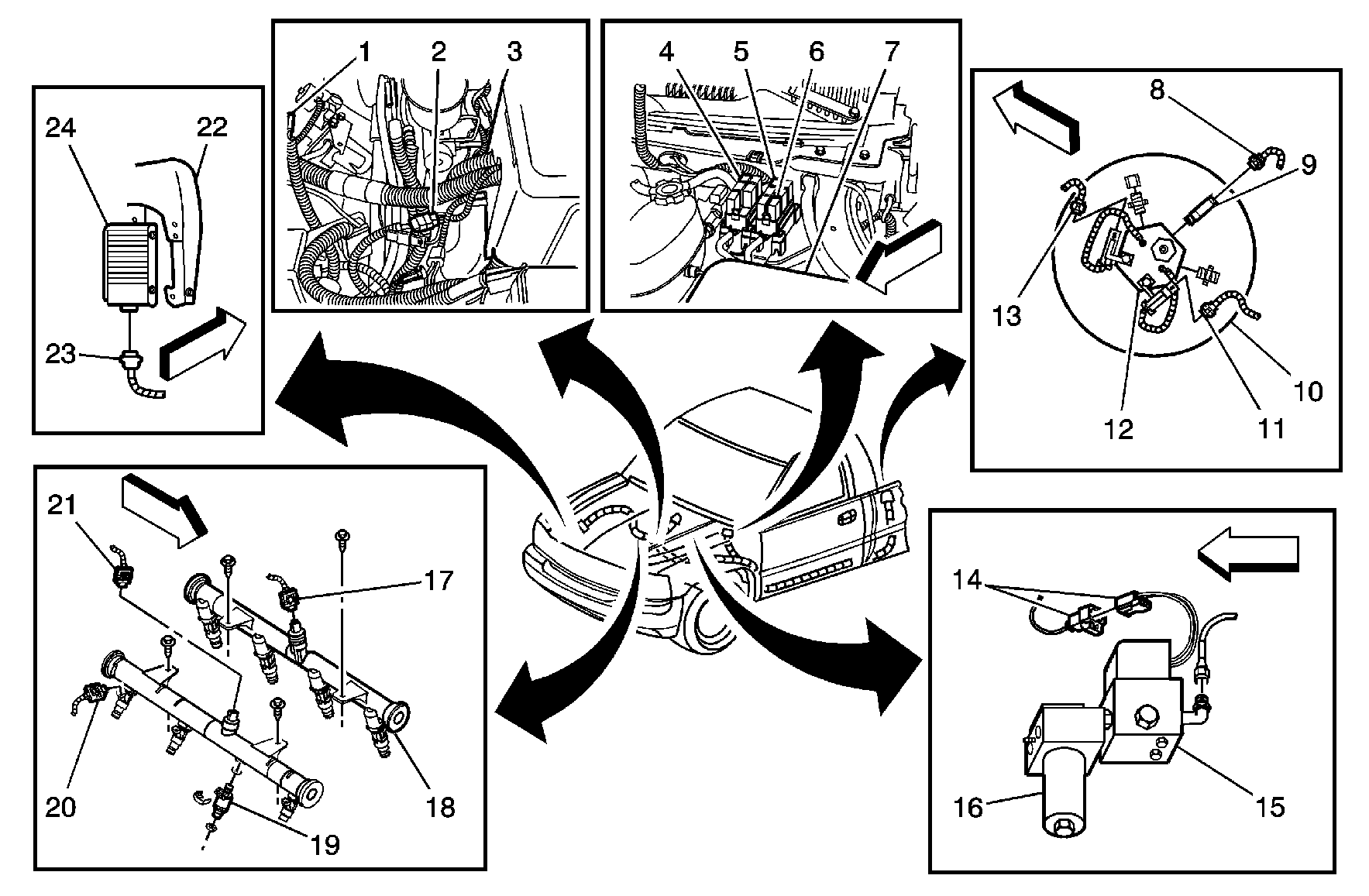 24
22
23
1
2
3
4
5
6
7
8
9
13
12
11
10
21
17
20
19
18
14
16
15