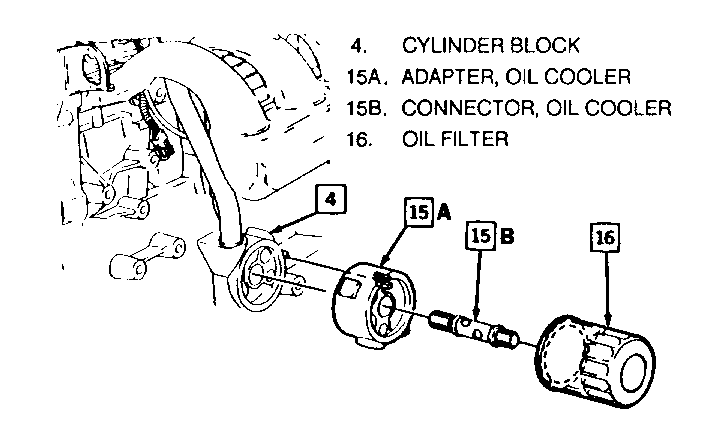 4. CYLINDER BLOCK
15A. ADAPTER, OIL COOLER
15B. CONNECTOR, OIL COOLER
16. OIL FILTER

4

15 A

15 B

16