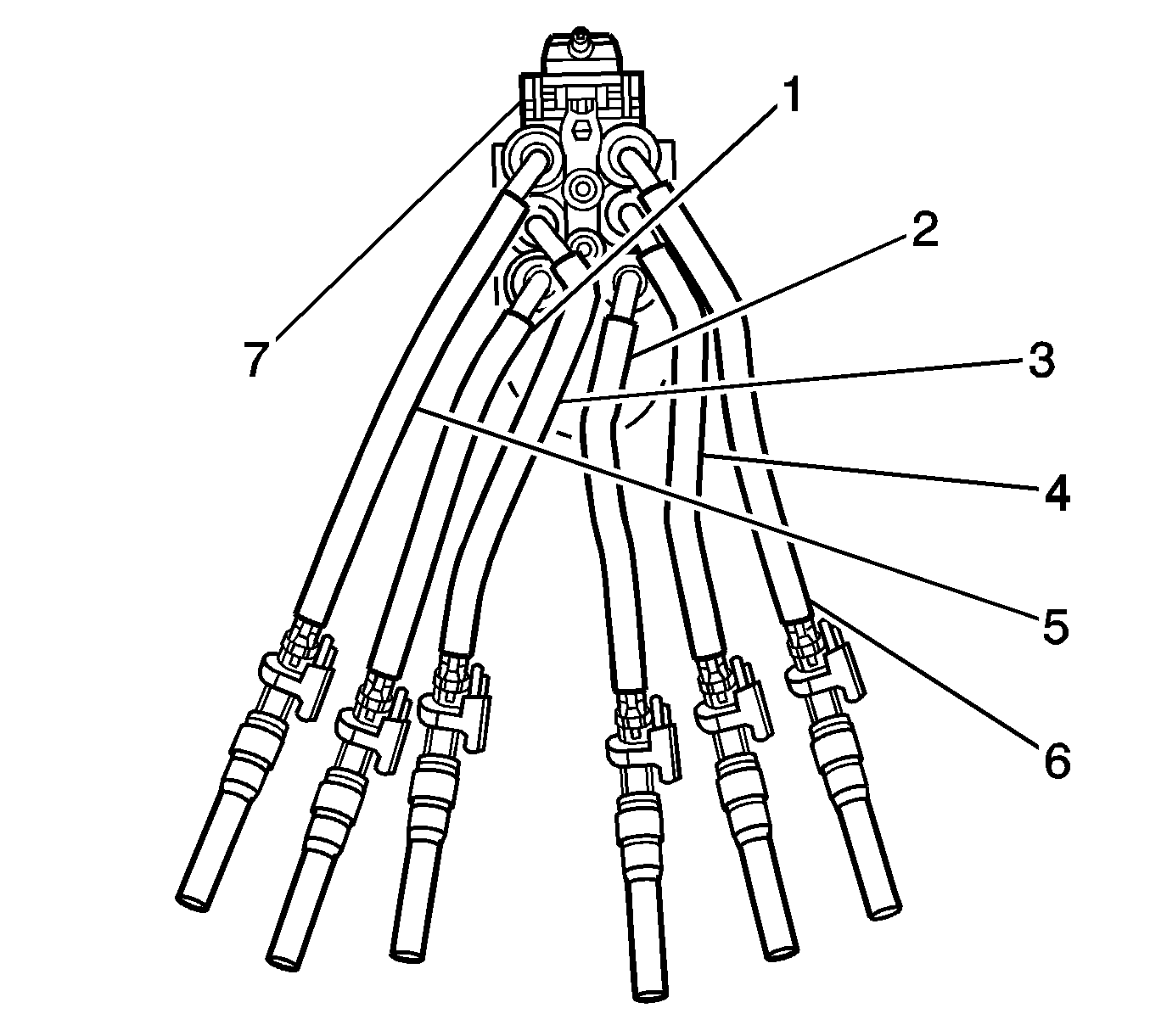 1
2
7
3
4
5
6