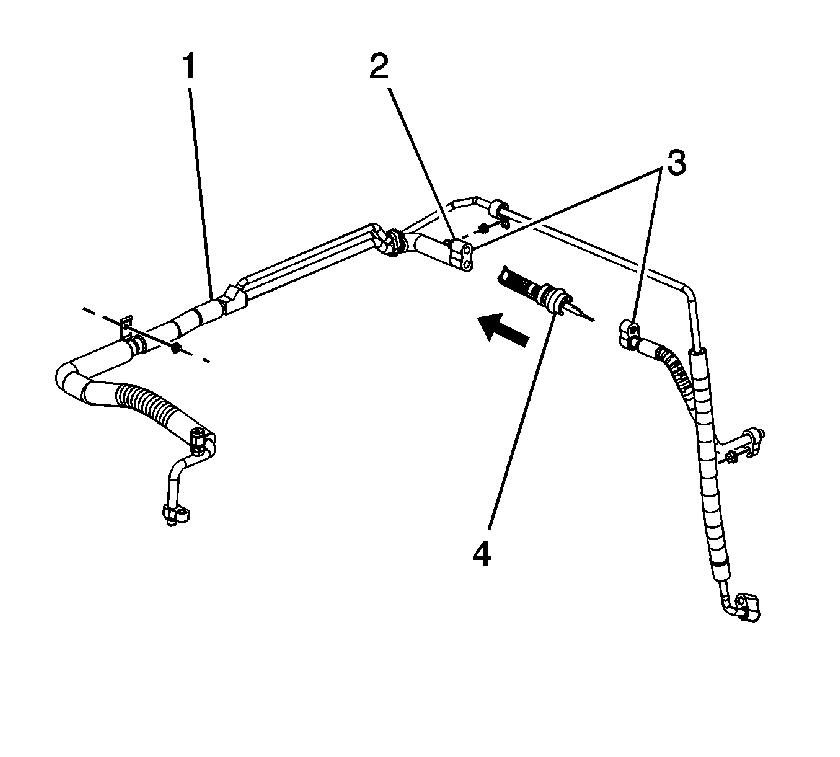 1
2
3
4