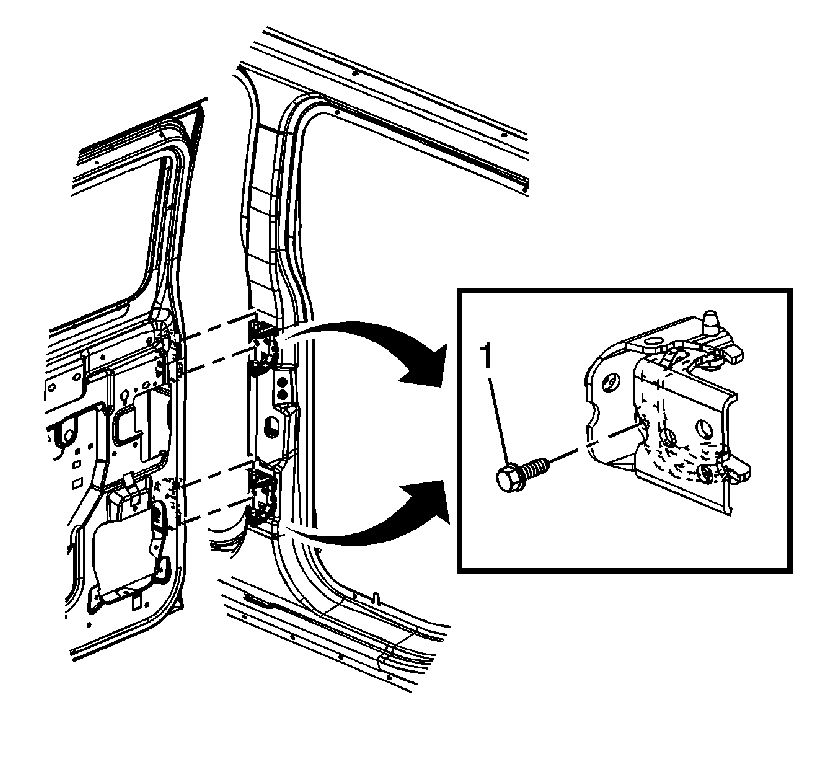 1