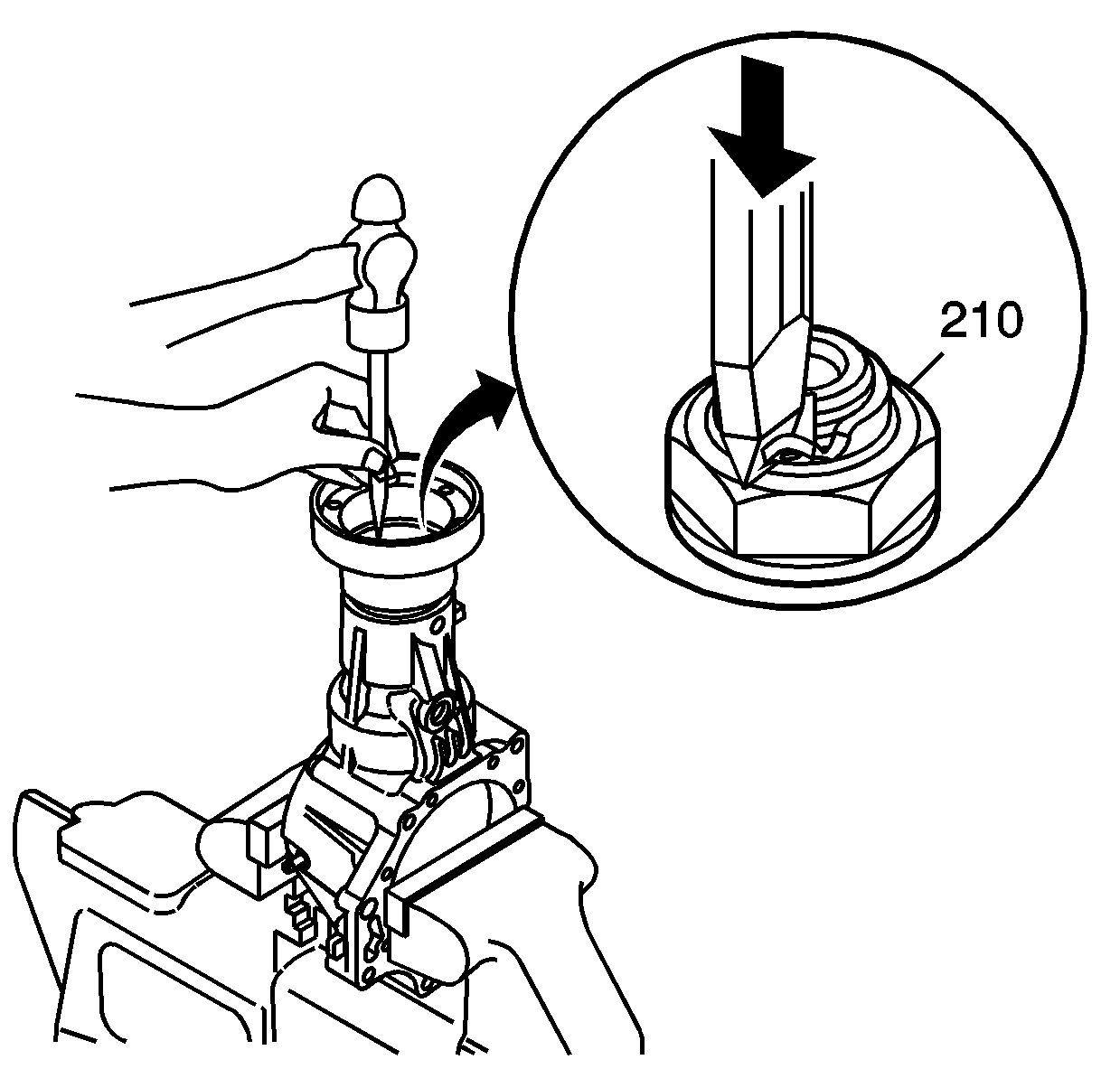 210