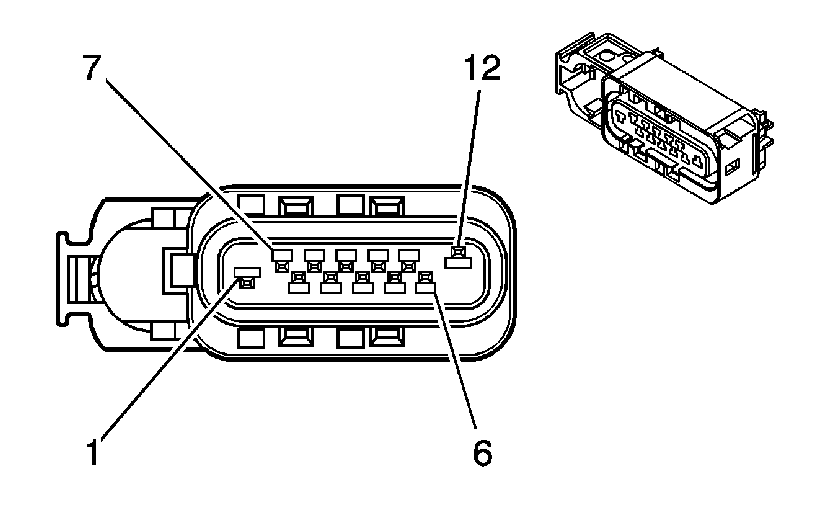 7
12
1
6