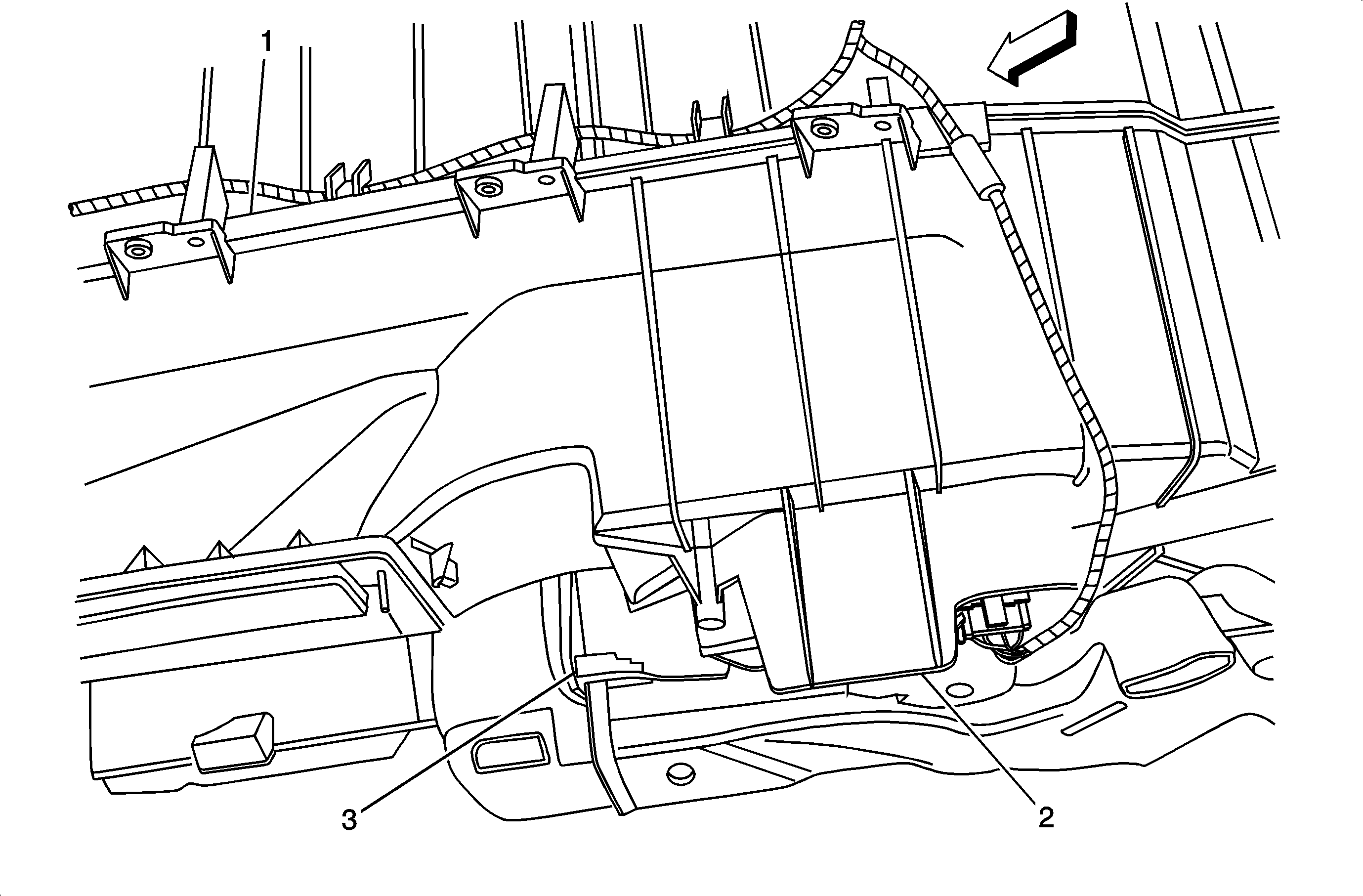 1

3

2