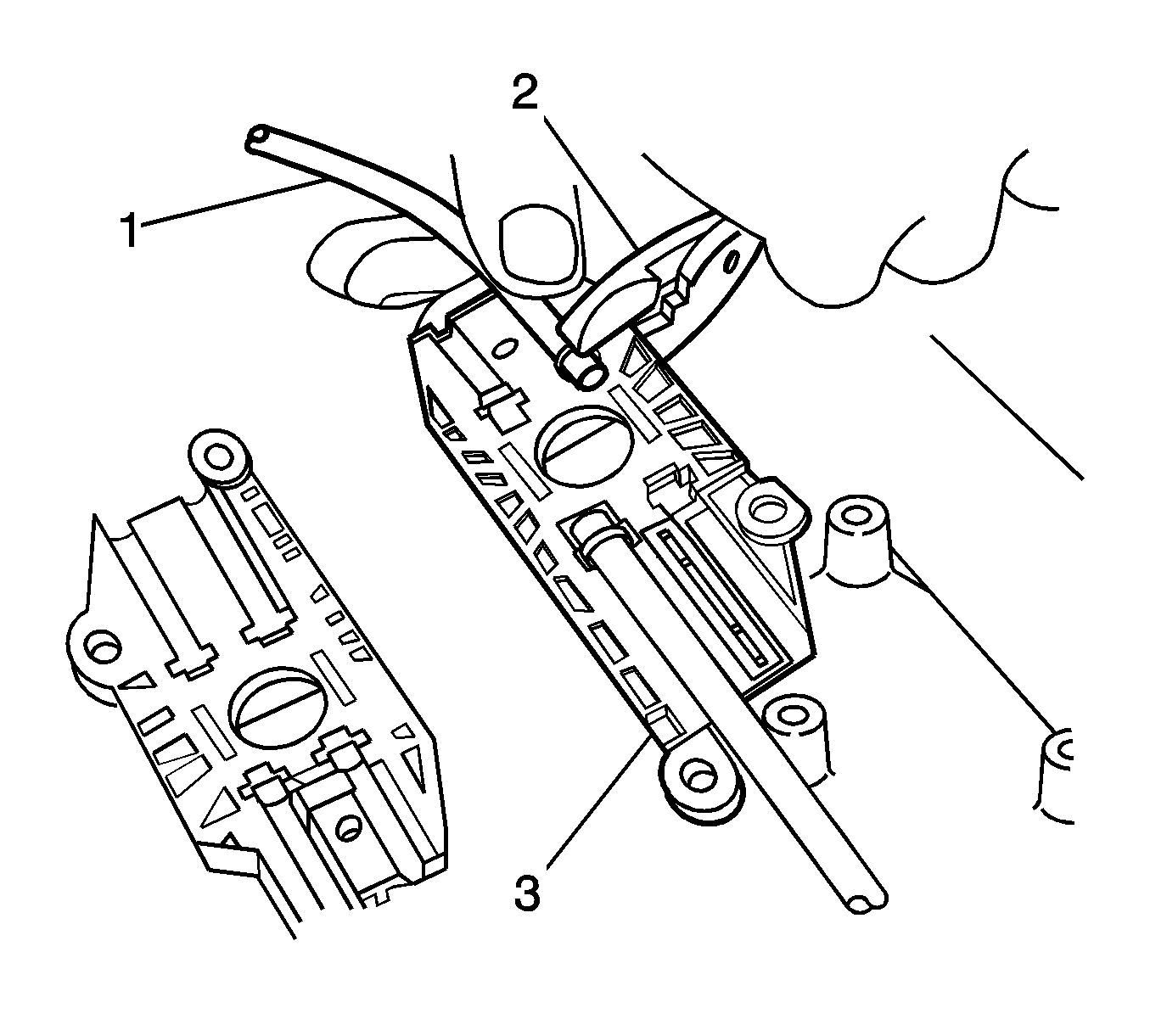 2
1
3