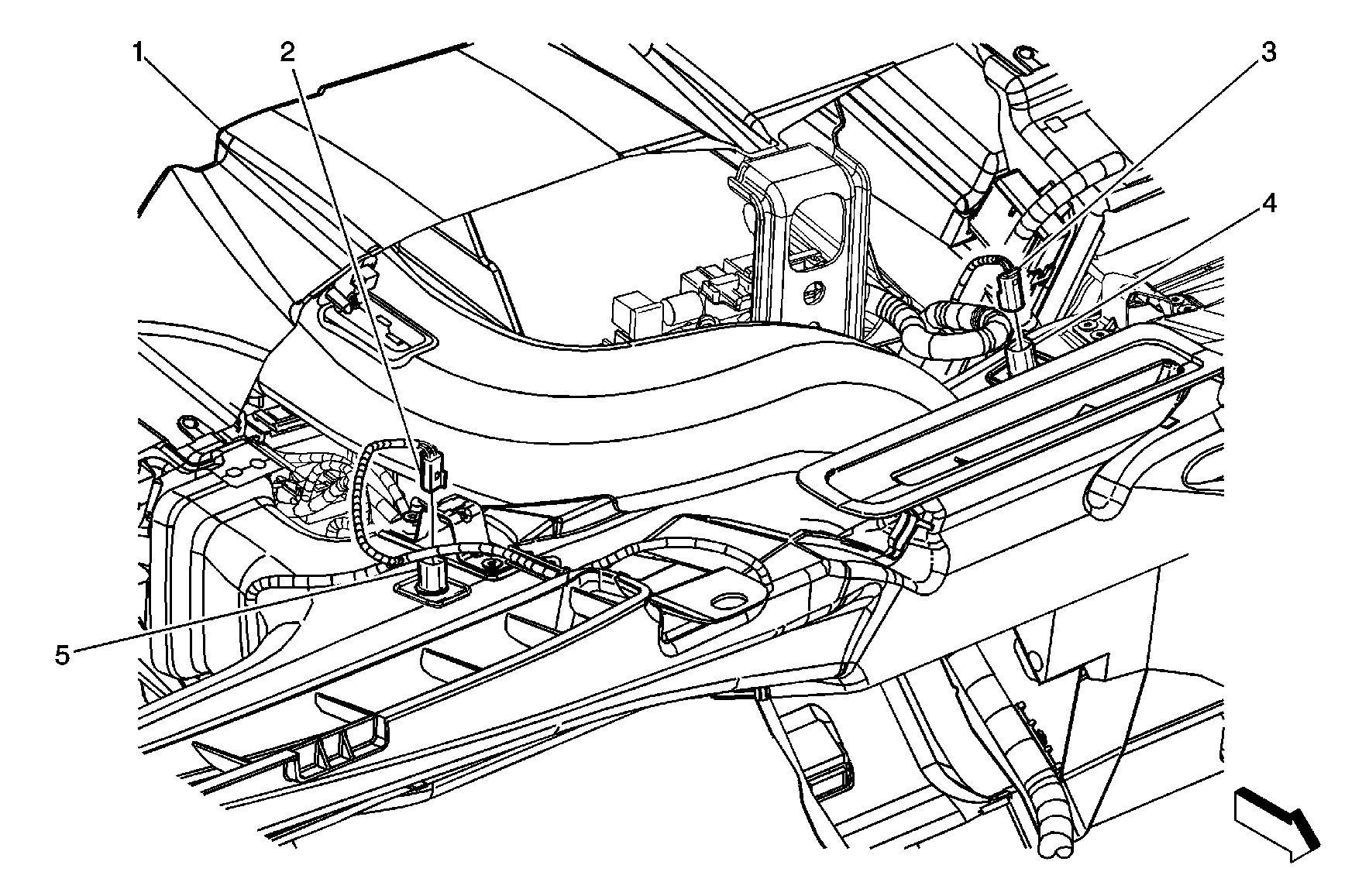 1
2
3
4
5