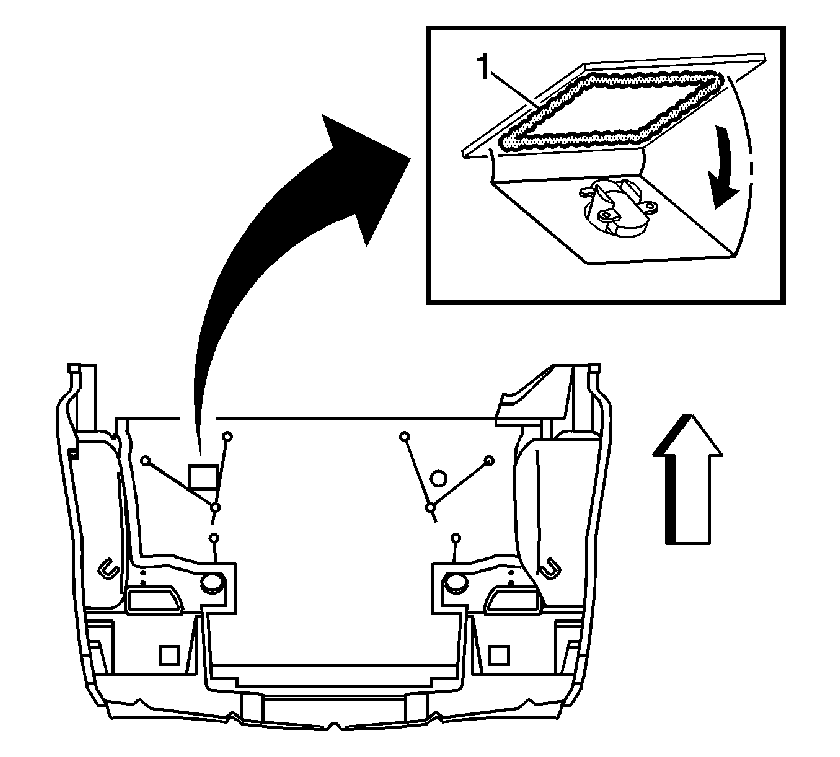 1