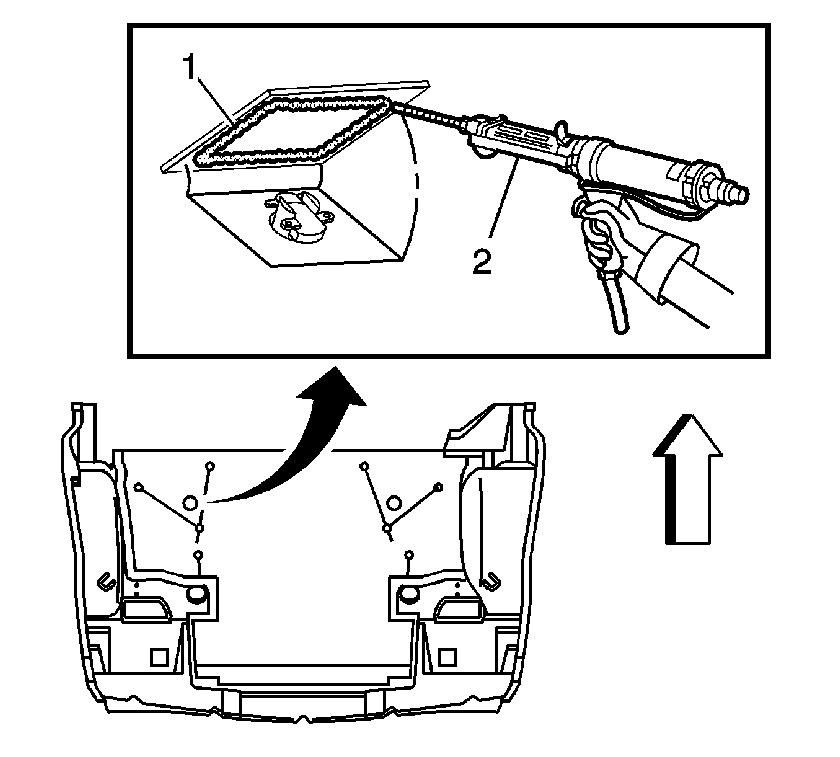 1
2