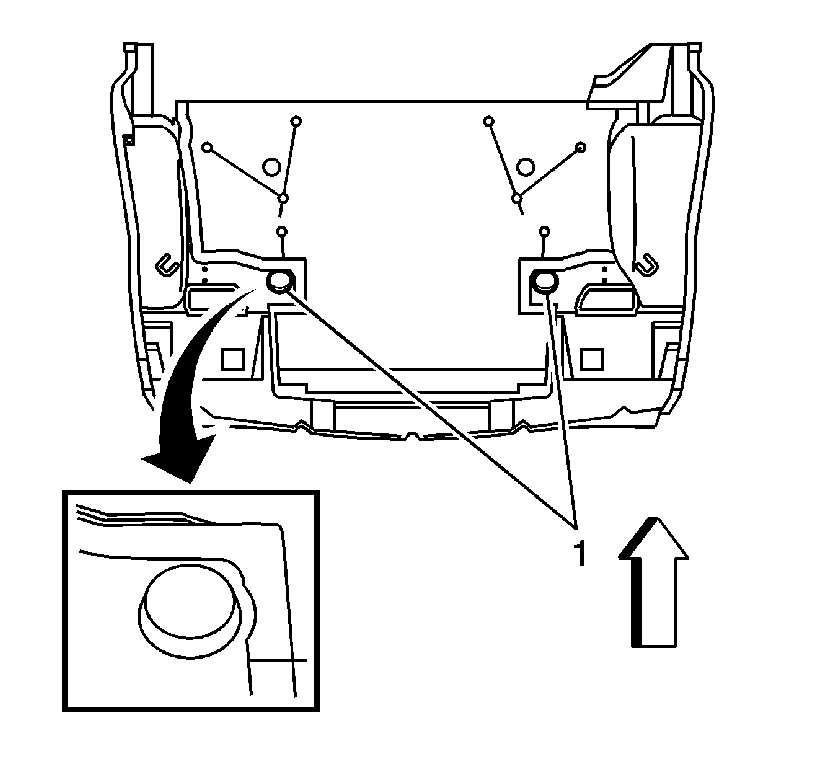 1