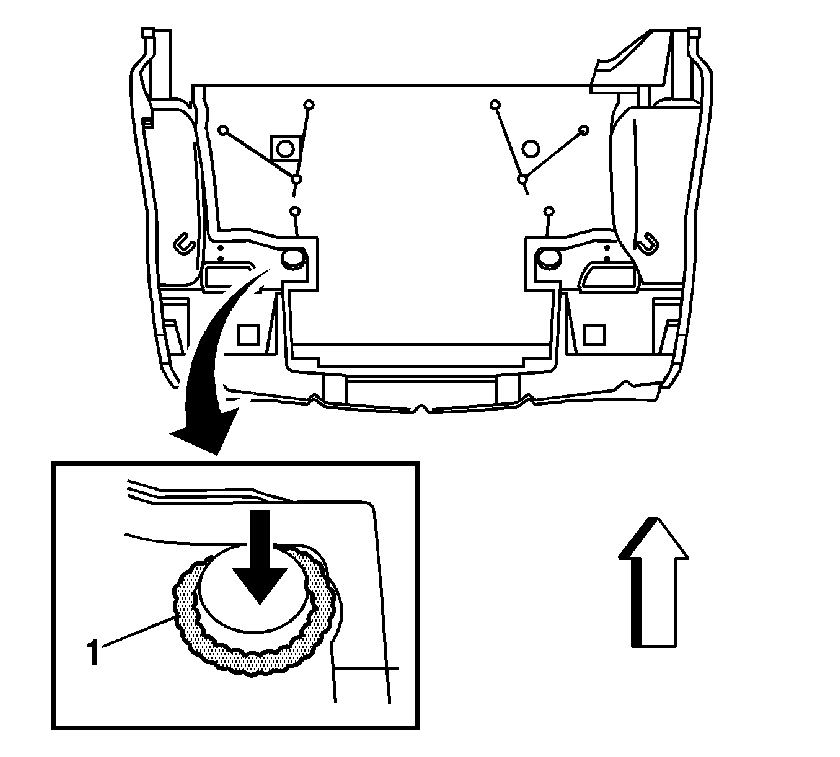 1