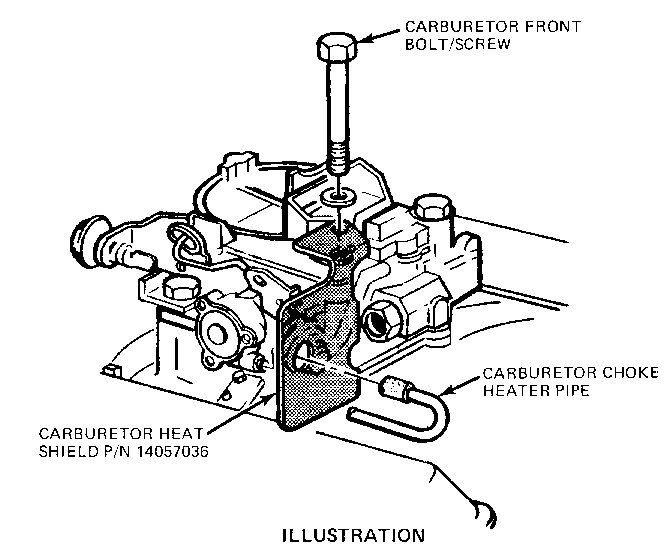 CARBURETOR FRONT BOLT/SCREW

CARBURETOR CHOKE HEATER PIPE

CARBURETOR HEAT SHIELD P/N 14057036

ILLUSTRATION