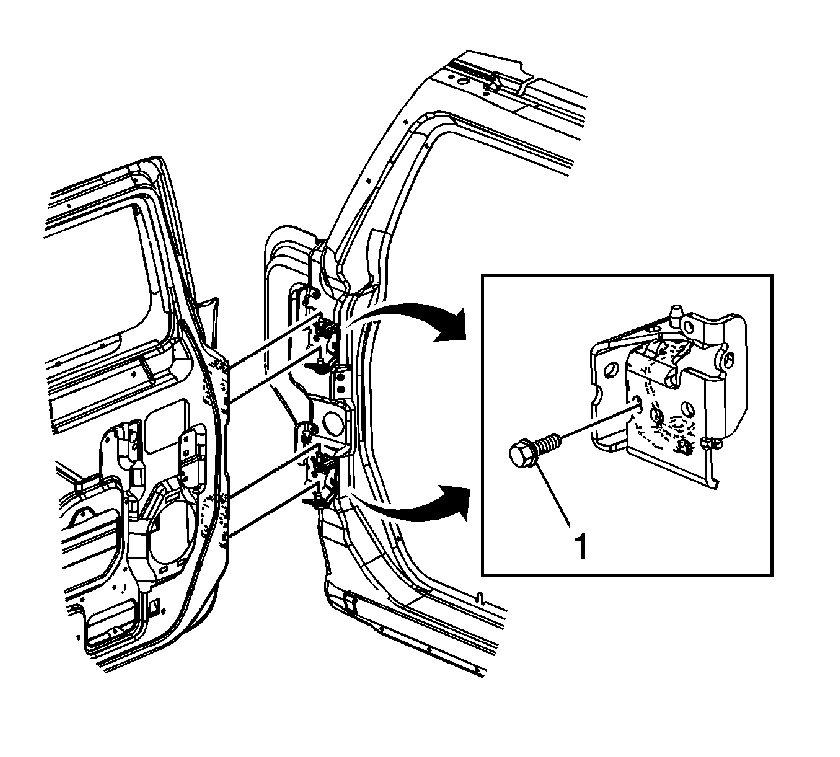 1