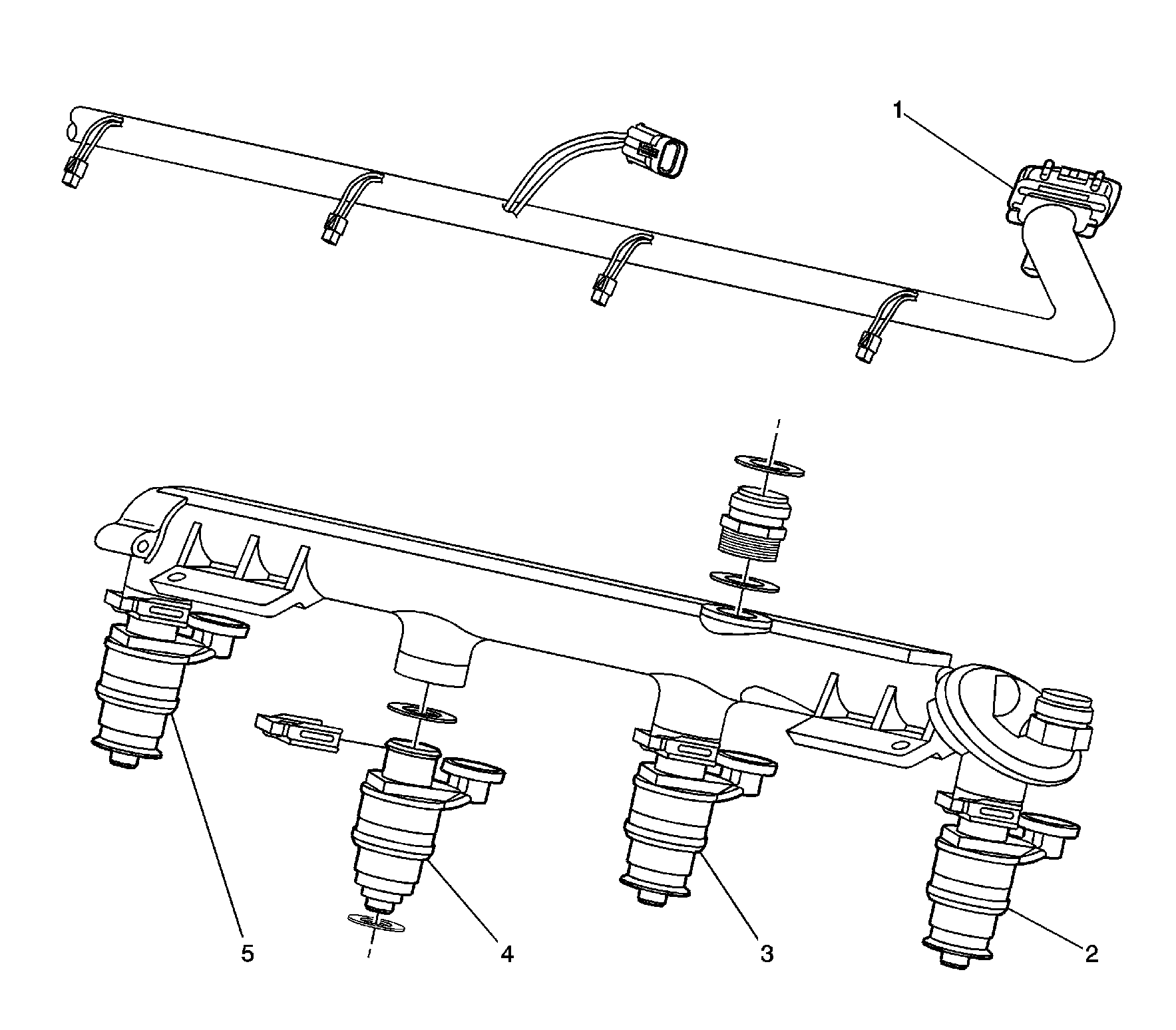 1

5

4

3

2