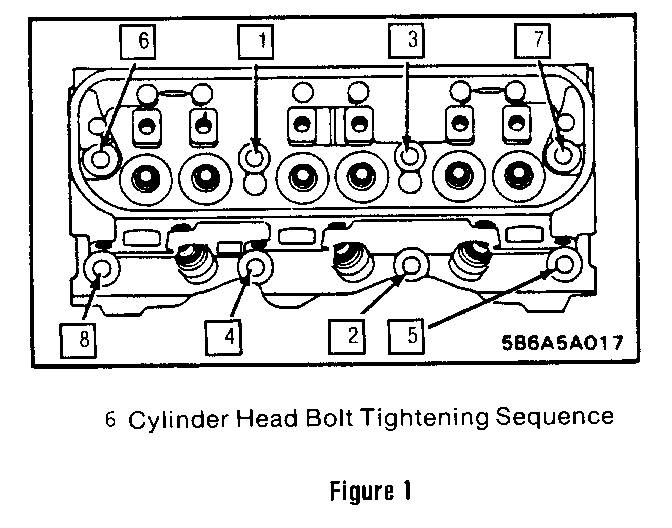 6

1

3

7

8

4

2

5

5B6A5A017

6 Cylinder Head Bolt Tightening Sequence

Figure 1