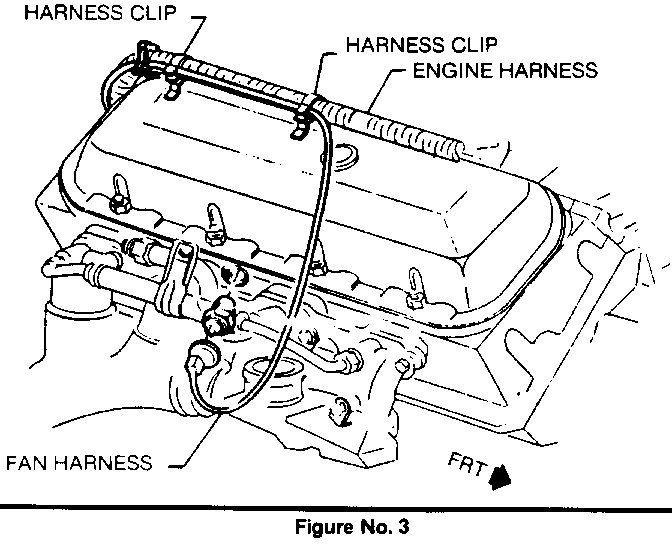 HARNESS CLIP
HARNESS CLIP
ENGINE HARNESS
FAN HARNESS
FRT
Figure No. 3