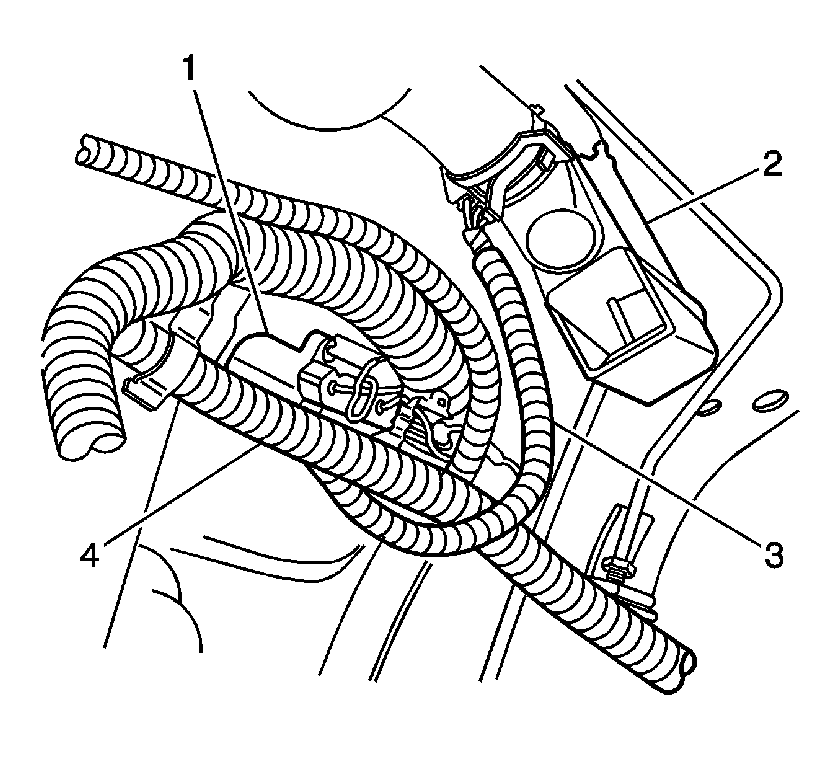 1
2
4
3