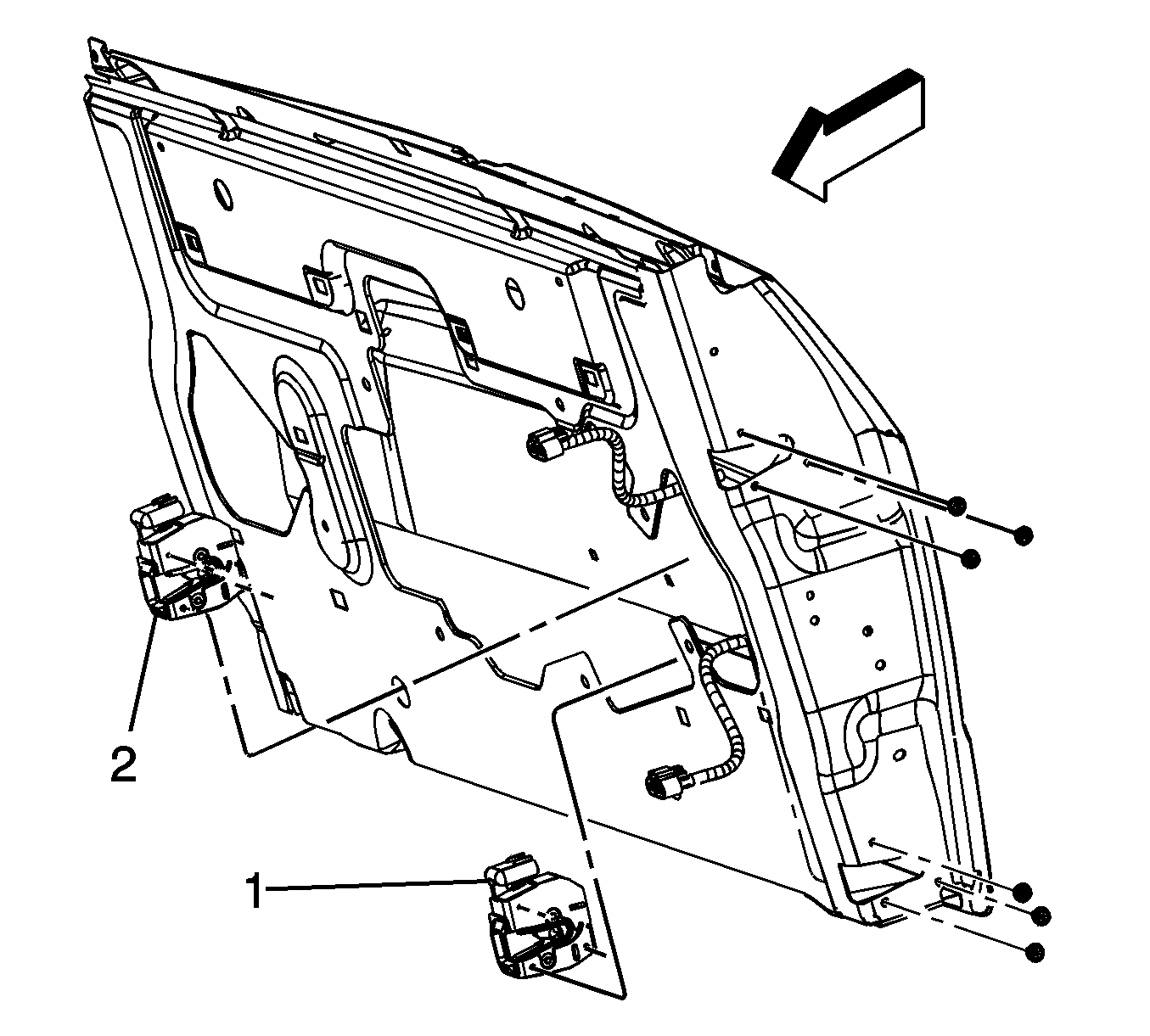 2
1