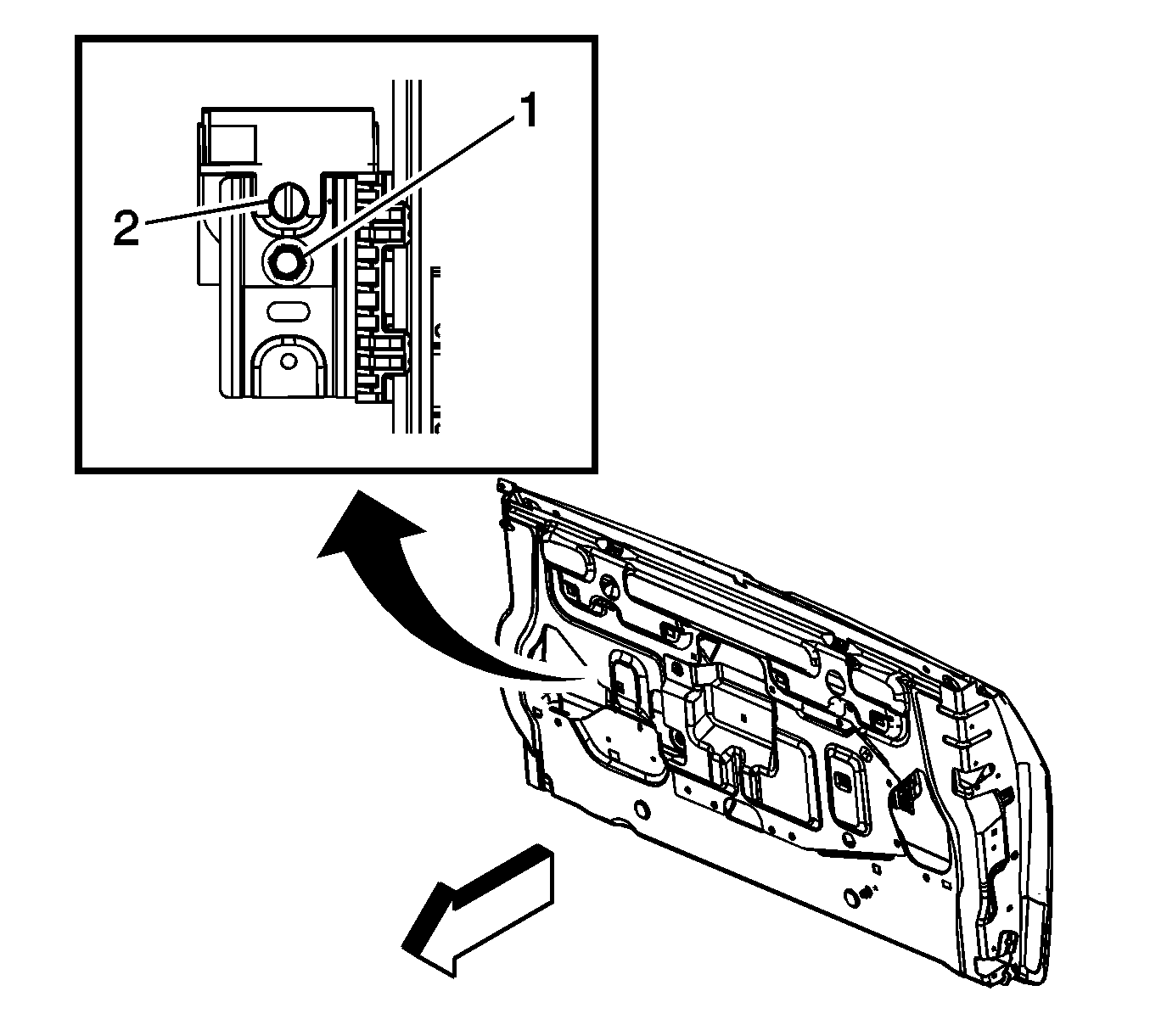 1
2