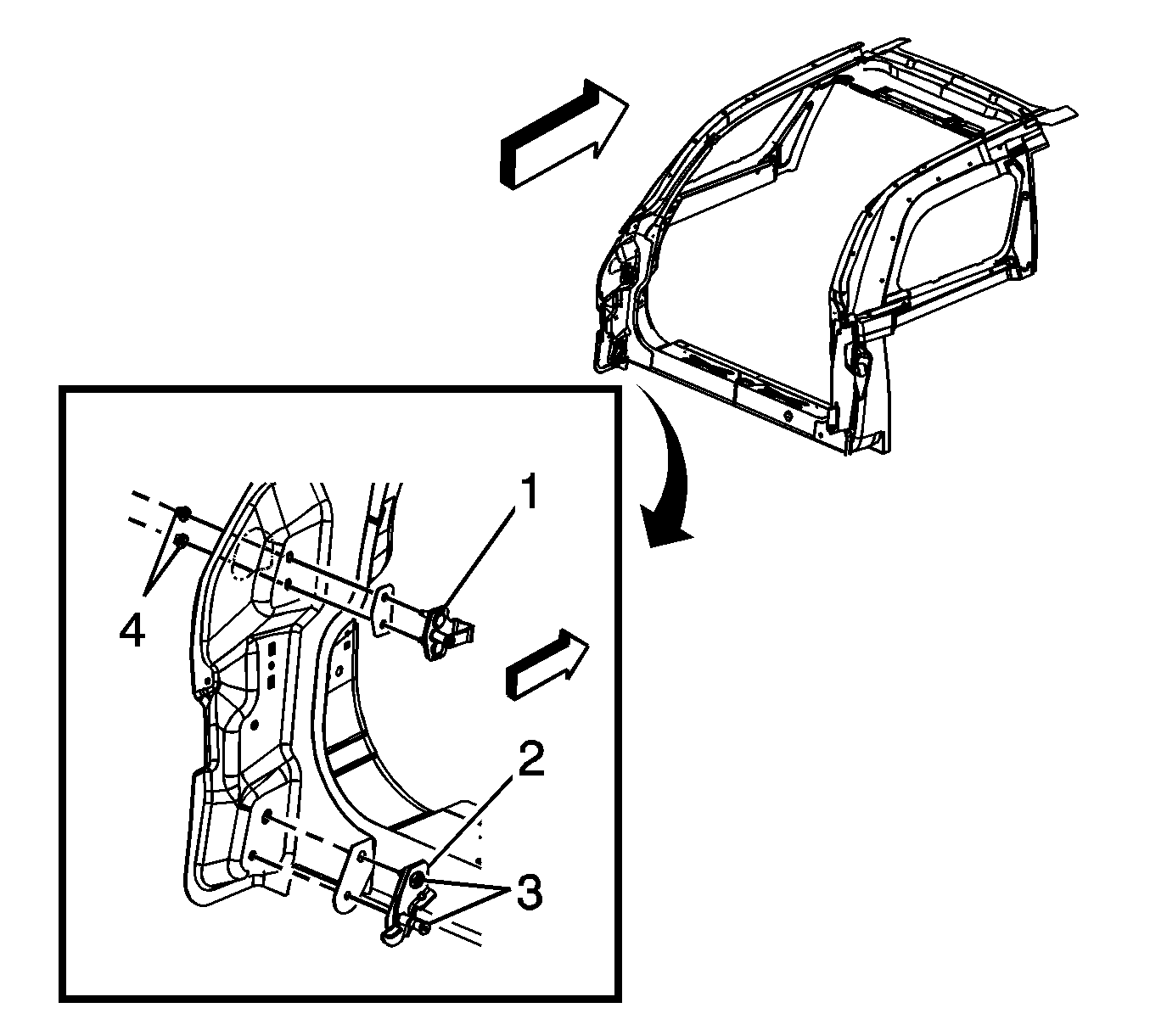 1
4
2
3