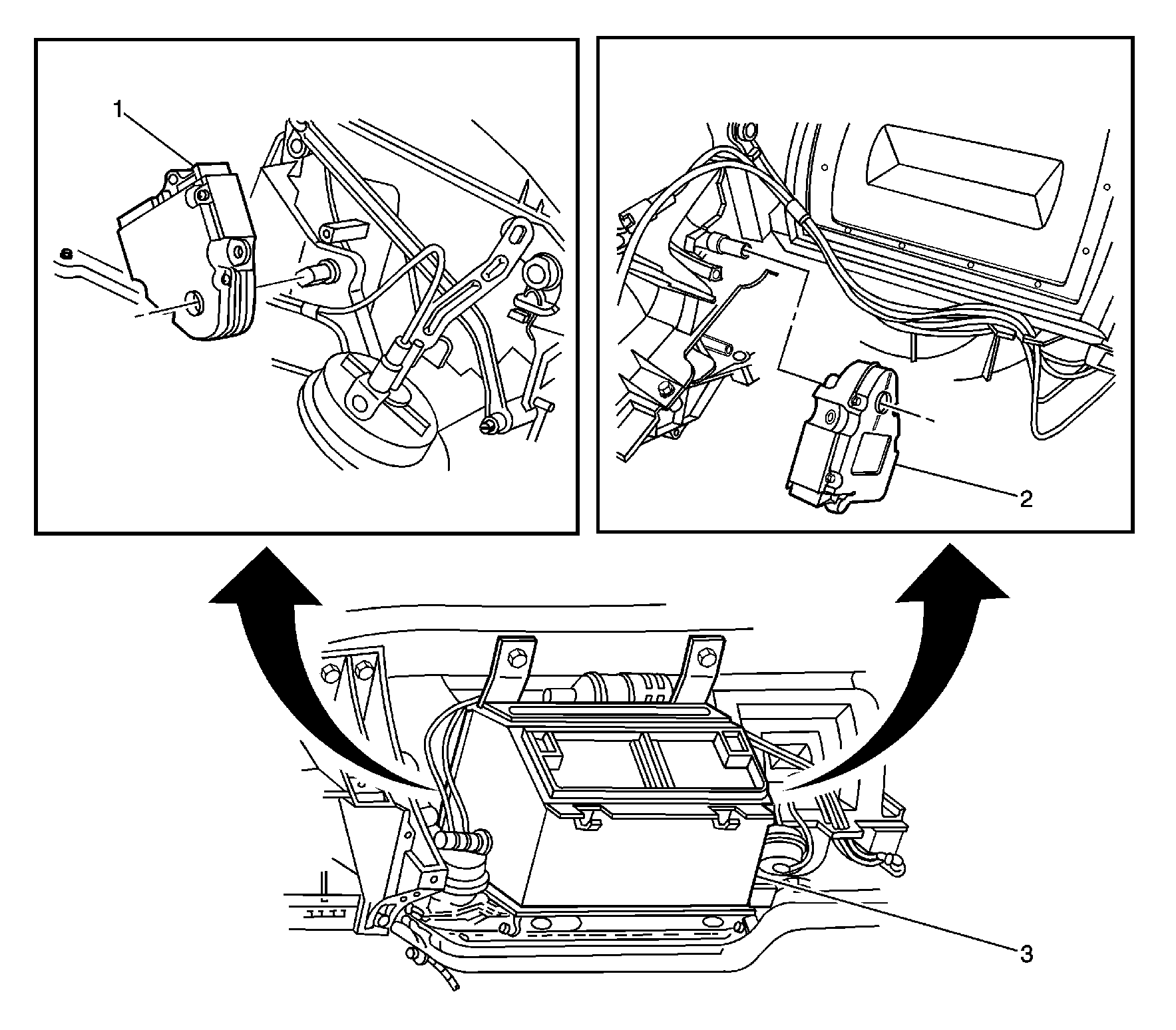 1

2

3