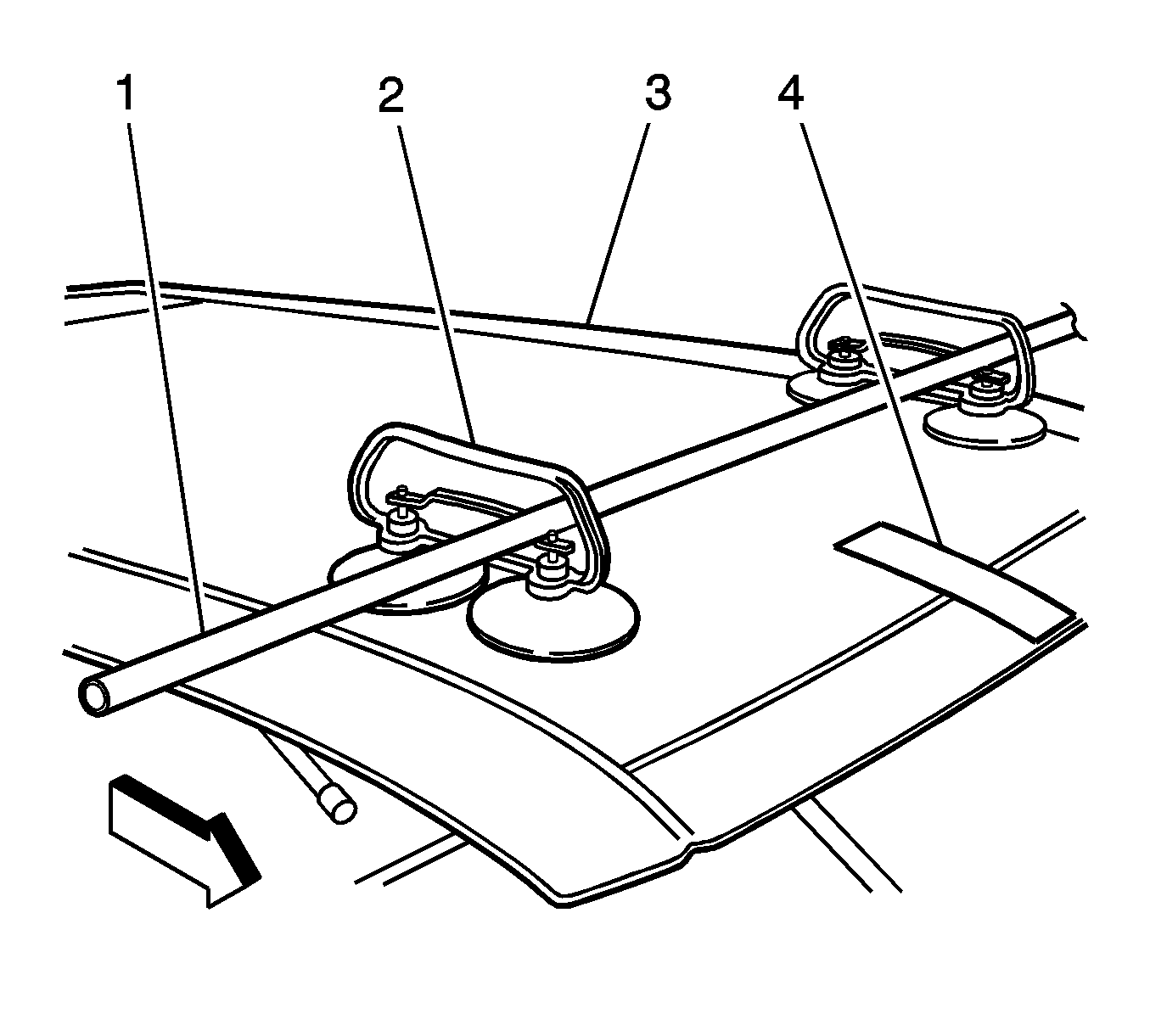 1 2 3 4