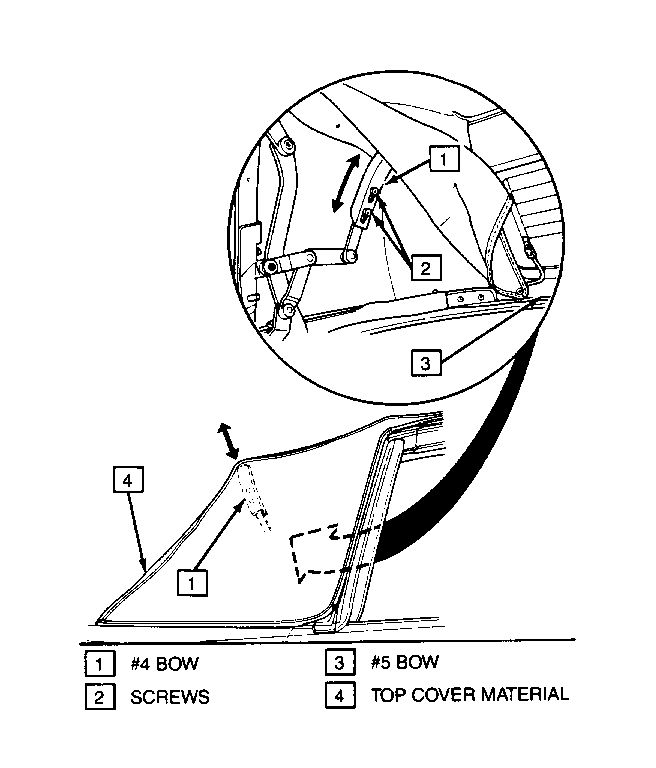 1

2

3

4

1

1 #4 BOW
2 SCREWS
3 #5 BOW
4 TOP COVER MATERIAL