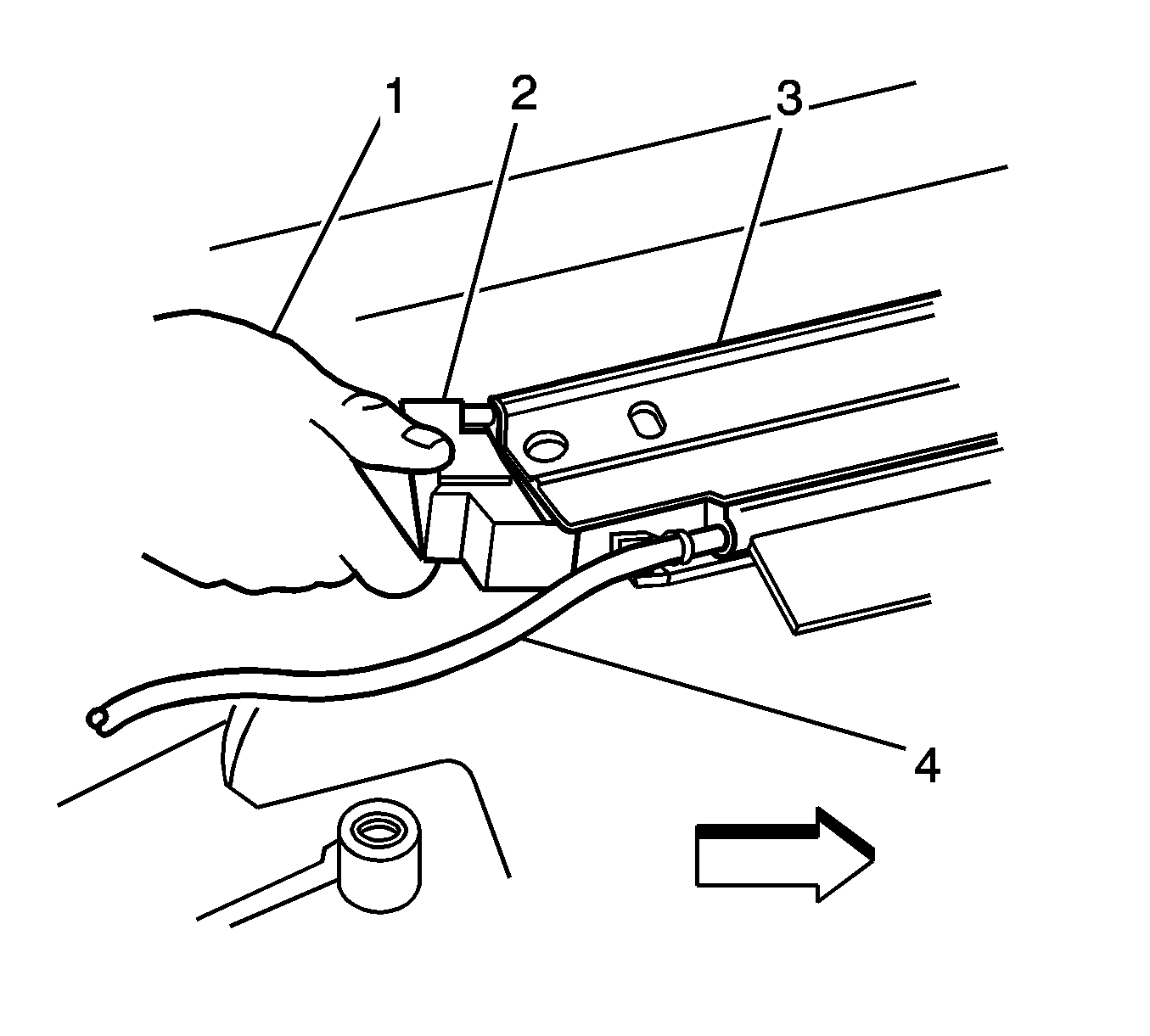 1
2
3
4