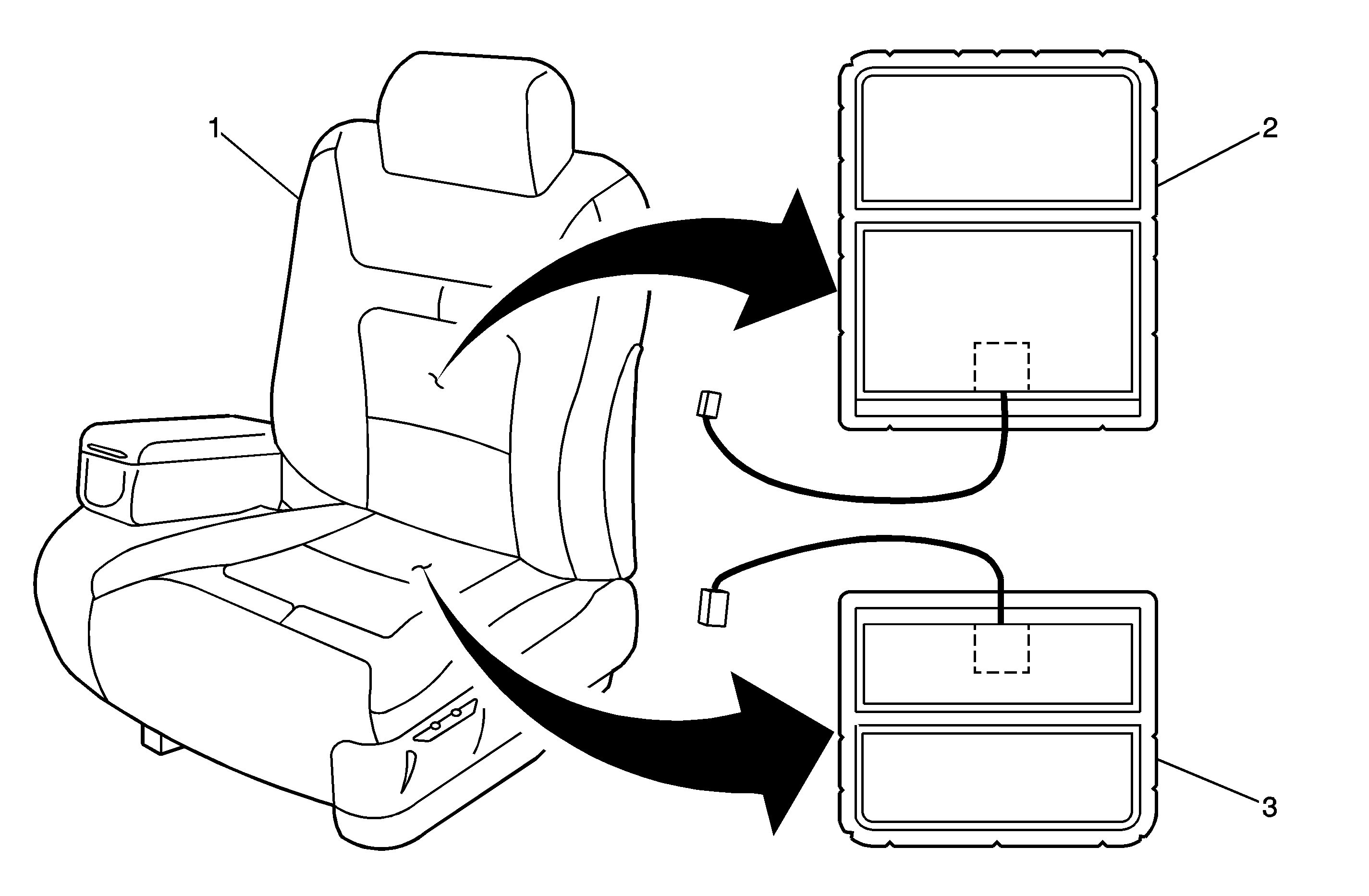 1
2
3